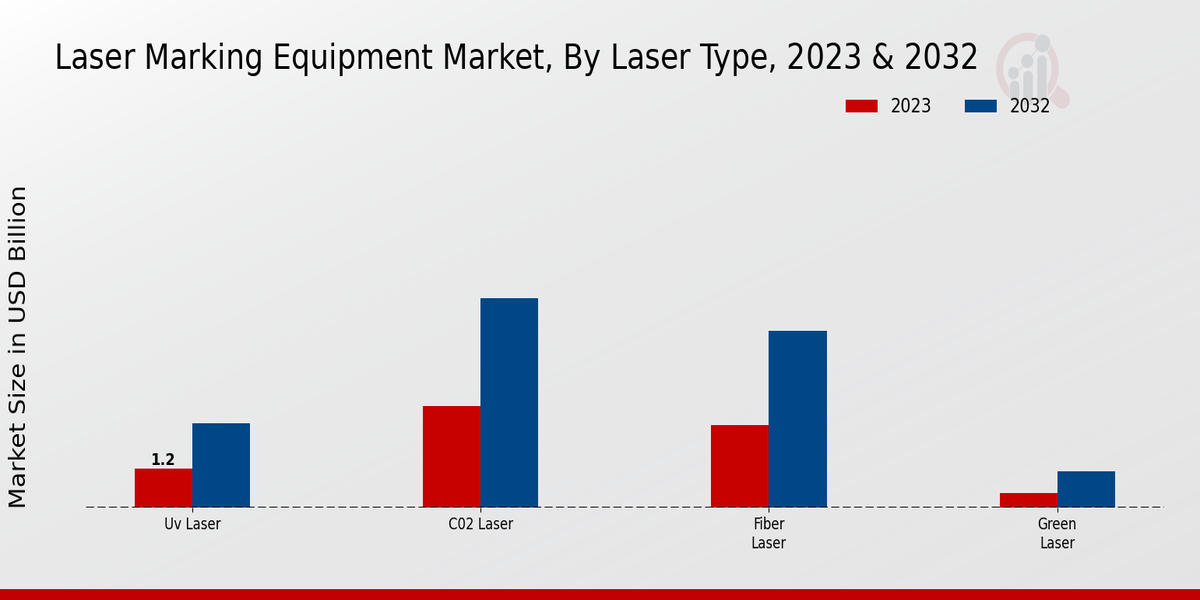 Laser Marking Equipment Market, By Laser Type, 2023 & 2032

2023
2032

Market Size in USD Billion

1.2

Uv Laser
C02 Laser
Fiber Laser
Green Laser