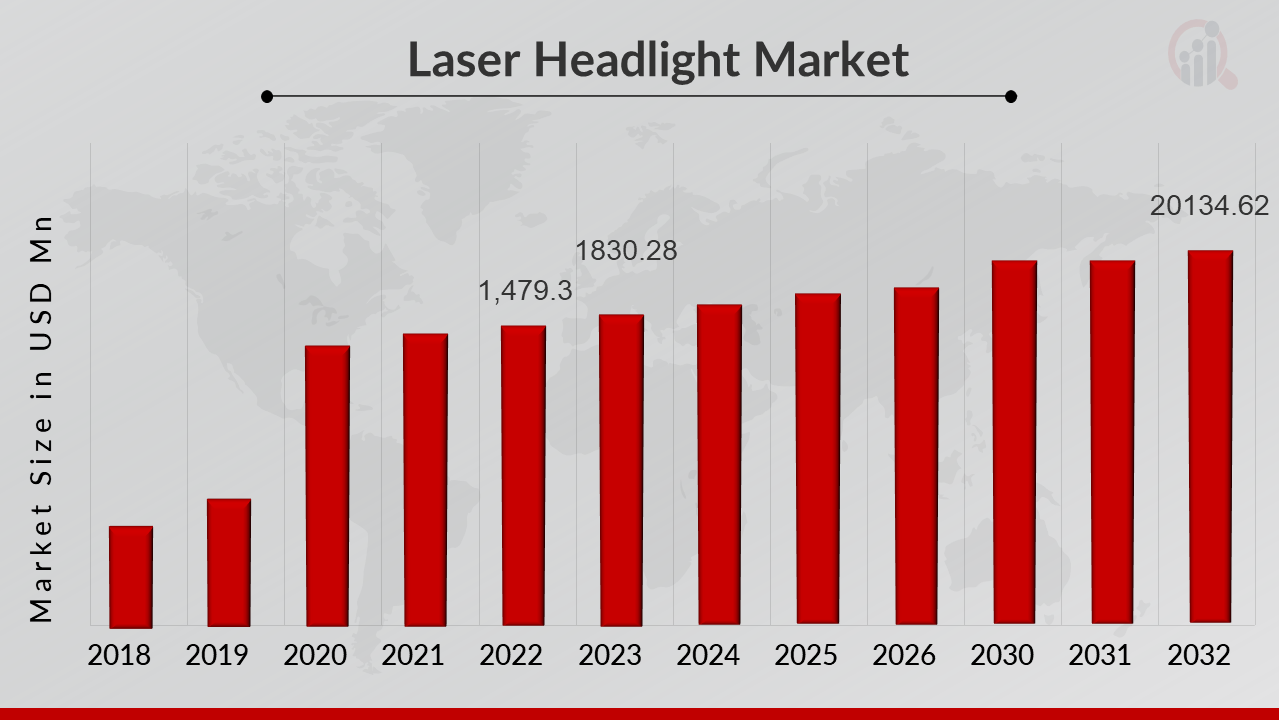 Laser Headlight Market

Market Size in USD Mn

1,479.3

1830.28

20134.62

2018 2019 2020 2021 2022 2023 2024 2025 2026 2030 2031 2032