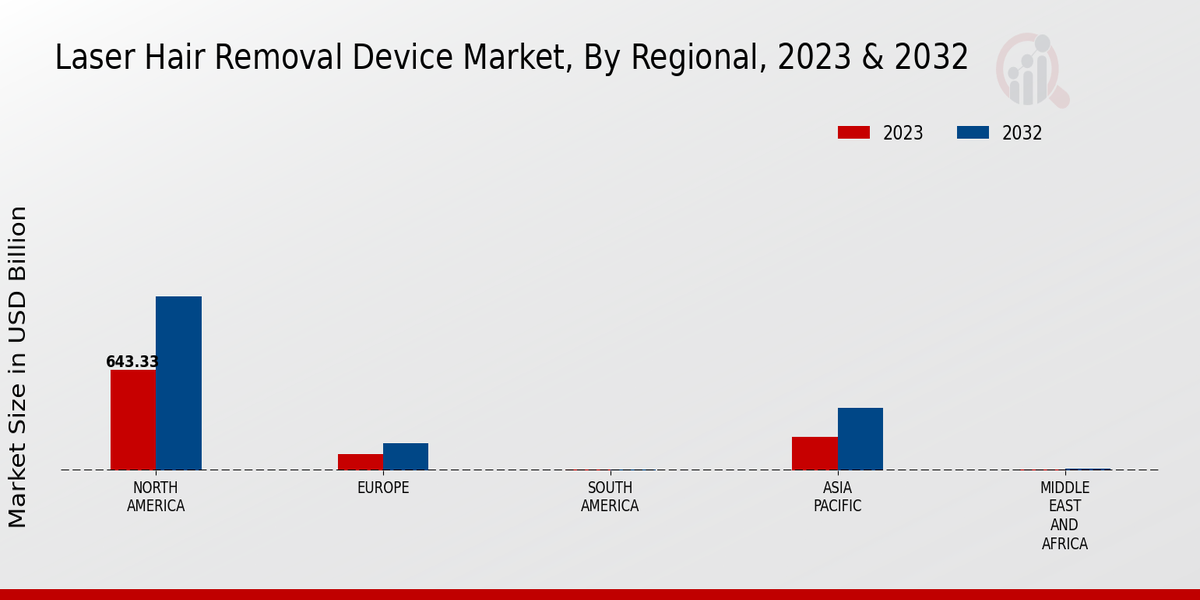 Laser Hair Removal Device Market, By Regional, 2023 & 2032

2023
2032

Market Size in USD Billion

643.33

NORTH AMERICA
EUROPE
SOUTH AMERICA
ASIA PACIFIC
MIDDLE EAST AND AFRICA