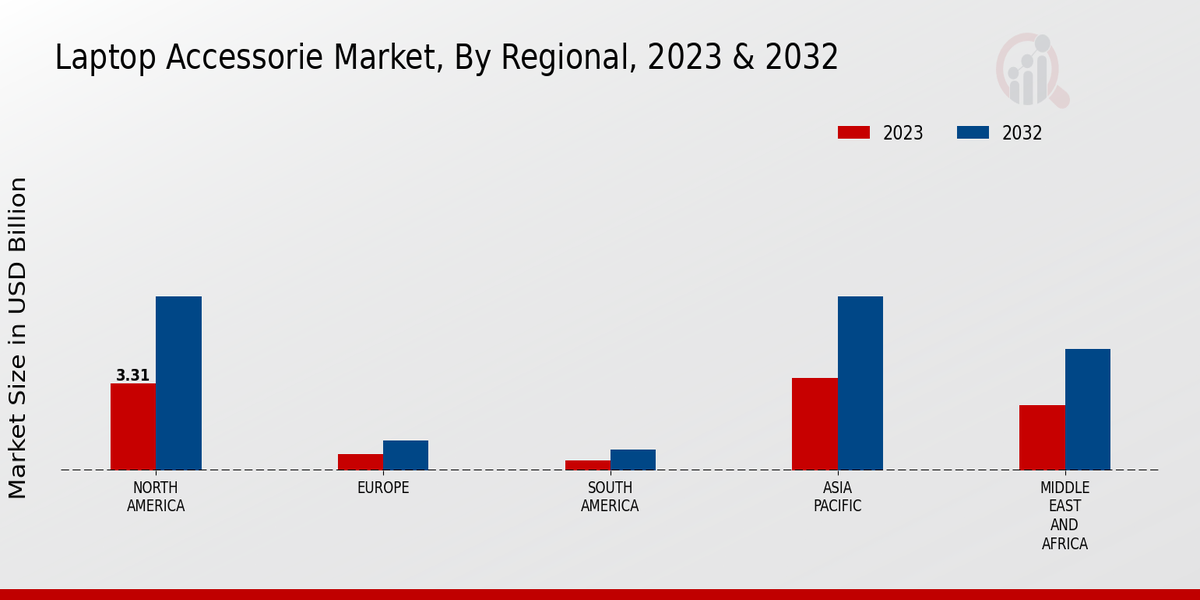 Laptop Accessorie Market, By Regional, 2023 & 2032

2023
2032

Market Size in USD Billion

3.31

NORTH AMERICA
EUROPE
SOUTH AMERICA
ASIA PACIFIC
MIDDLE EAST AND AFRICA