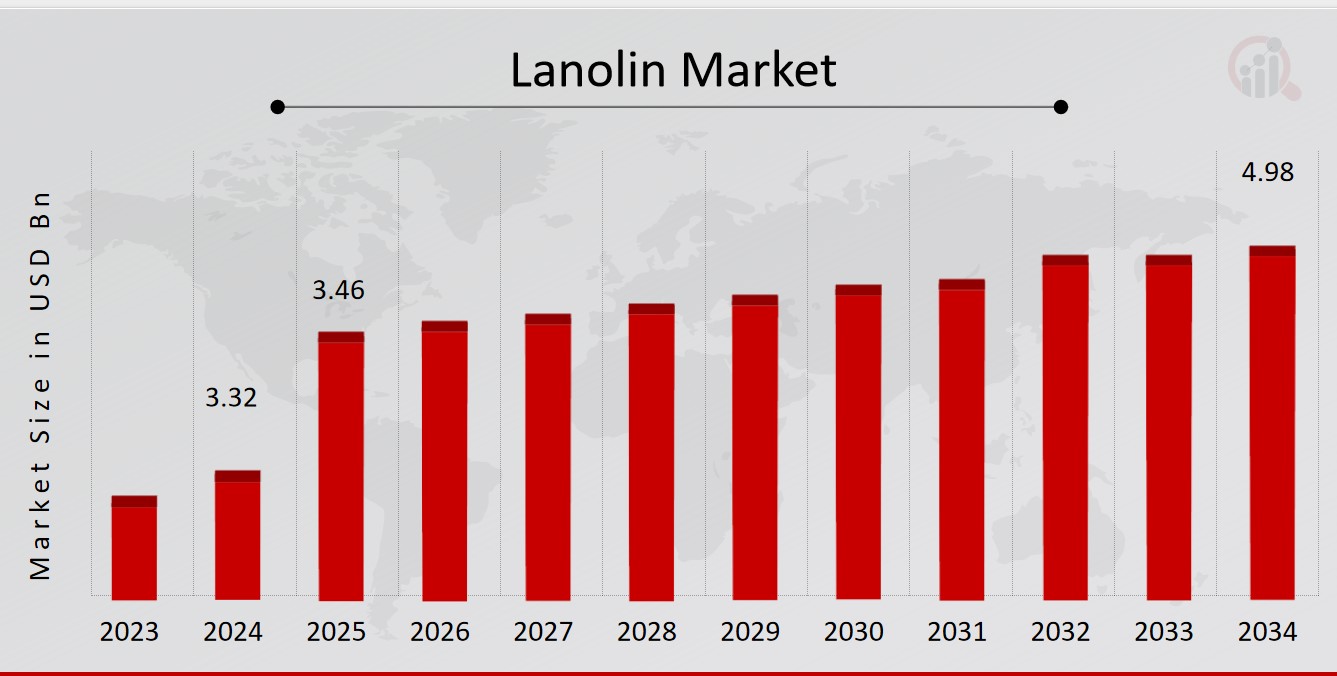 Lanolin Market

Market Size in USD Bn

3.32
3.46
4.98

2023
2024
2025
2026
2027
2028
2029
2030
2031
2032
2033
2034