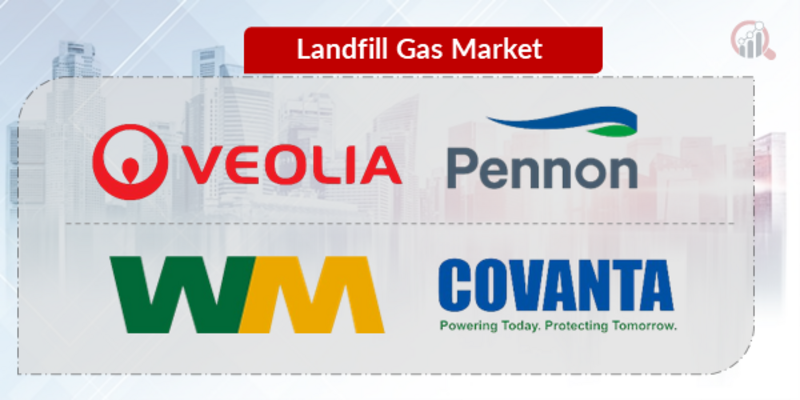 Landfill Gas Market

VEOLIA

Pennon

WM

COVANTA
Powering Today. Protecting Tomorrow.