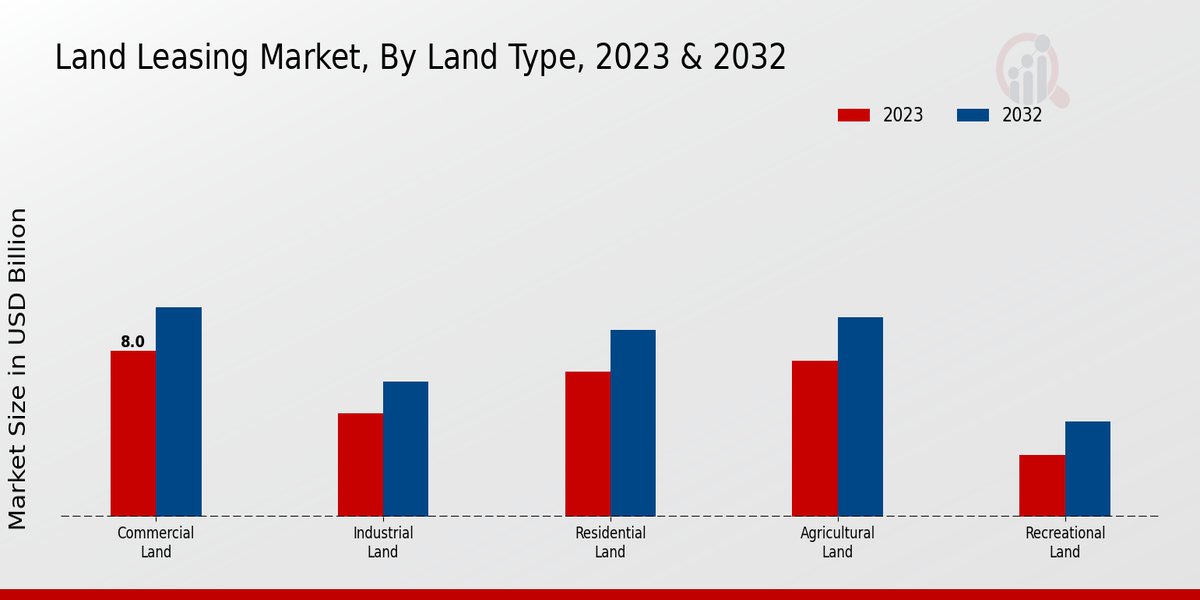 Land Leasing Market, By Land Type, 2023 & 2032

2023
2032

Market Size in USD Billion

8.0

Commercial Land
Industrial Land
Residential Land
Agricultural Land
Recreational Land