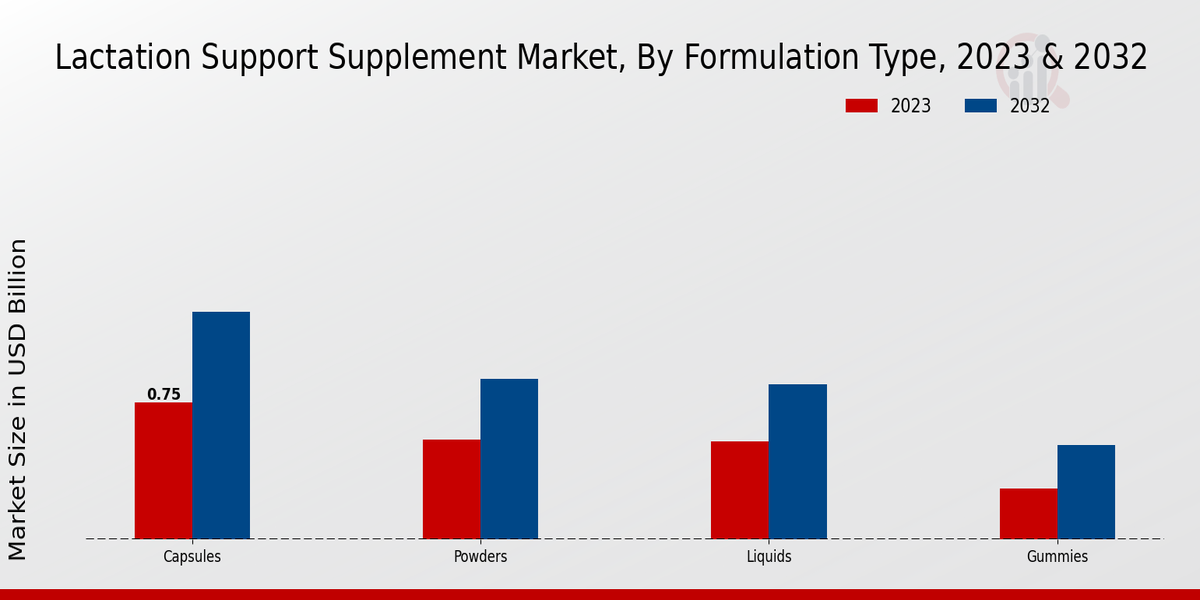 Lactation Support Supplement Market, By Formulation Type, 2023 & 2032

2023 2032

Market Size in USD Billion

0.75

Capsules

Powders

Liquids

Gummies