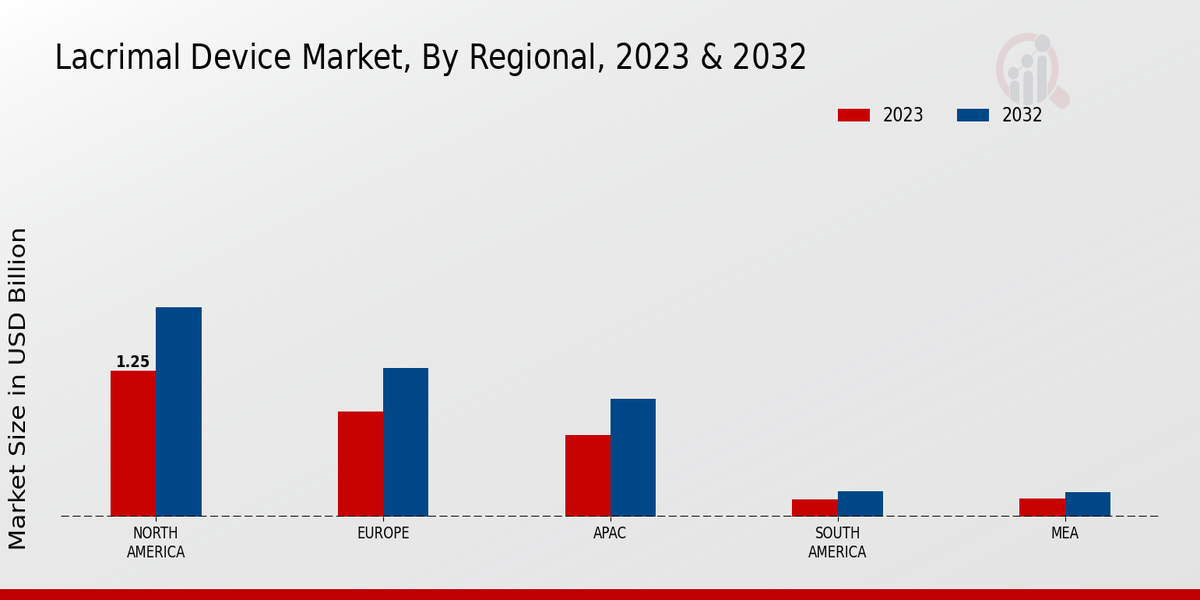 Lacrimal Device Market, By Regional, 2023 & 2032

2023
2032

Market Size in USD Billion

1.25

NORTH AMERICA
EUROPE
APAC
SOUTH AMERICA
MEA