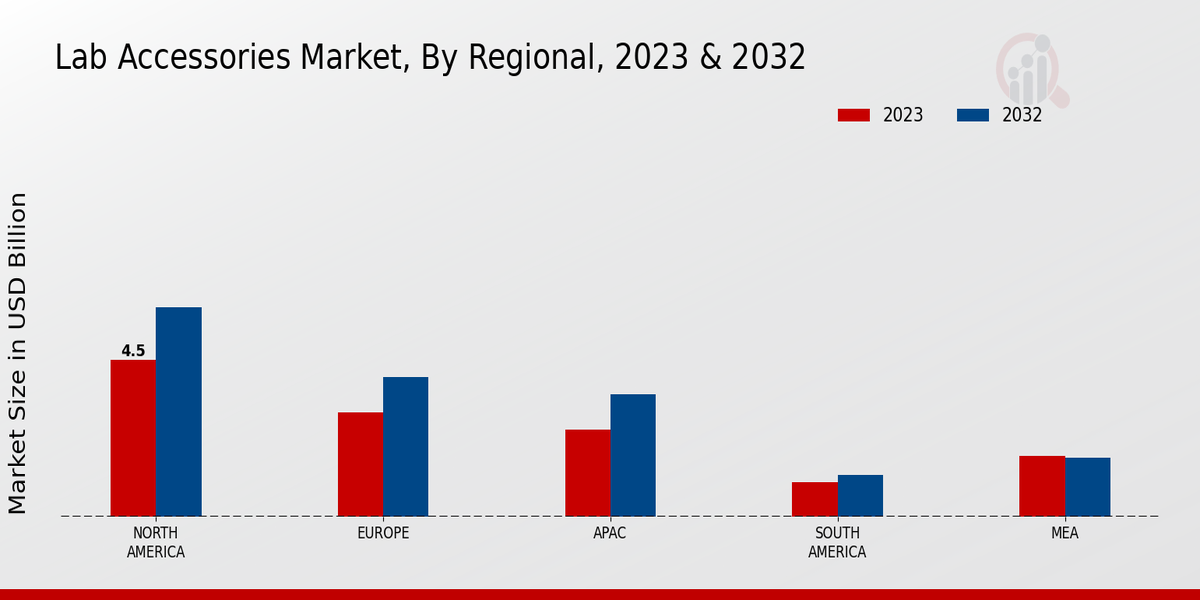 Lab Accessories Market, By Regional, 2023 & 2032

2023
2032

Market Size in USD Billion

4.5

NORTH AMERICA
EUROPE
APAC
SOUTH AMERICA
MEA