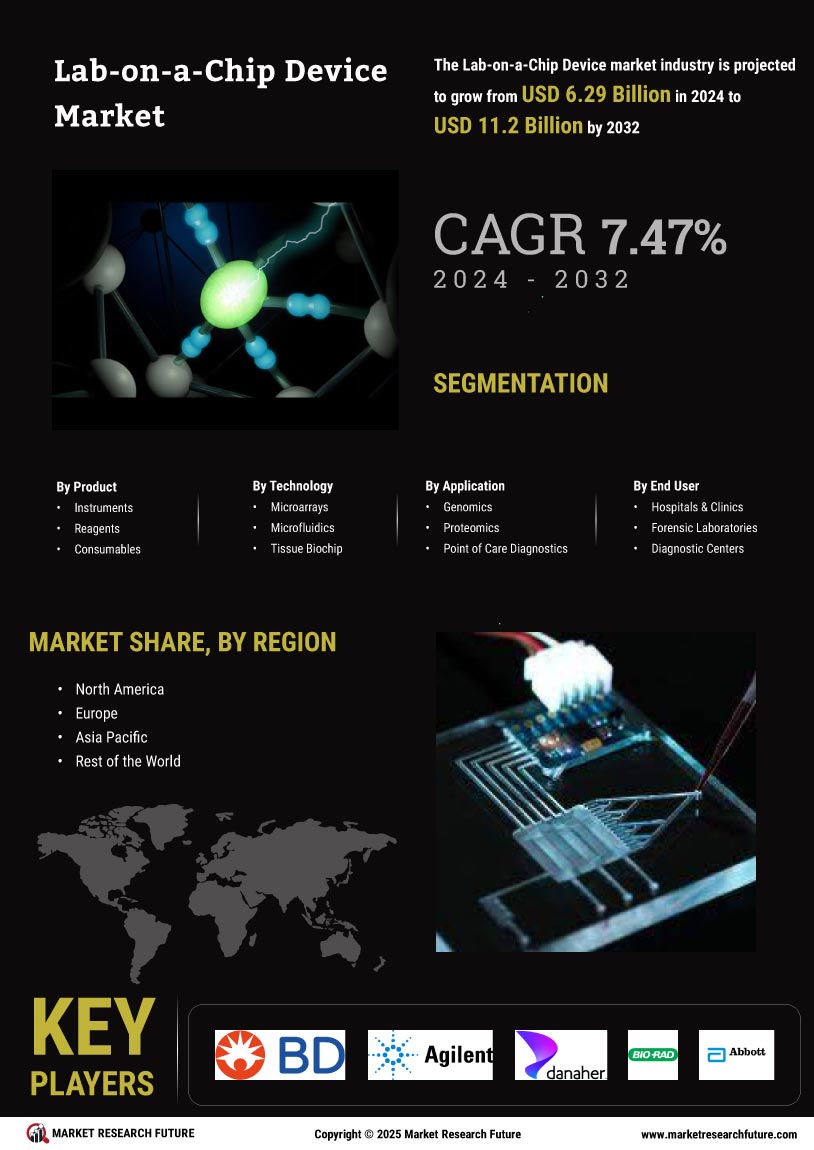 Lab-on-a-Chip Device Market

The Lab-on-a-Chip Device market industry is projected to grow from USD 6.29 Billion in 2024 to USD 11.2 Billion by 2032

CAGR 7.47%
2024 - 2032

SEGMENTATION

By Product
• Instruments
• Reagents
• Consumables

By Technology
• Microarrays
• Microfluidics
• Tissue Biochip

By Application
• Genomics
• Proteomics
• Point of Care Diagnostics

By End User
• Hospitals & Clinics
• Forensic Laboratories
• Diagnostic Centers

MARKET SHARE, BY REGION
• North America
• Europe
• Asia Pacific
• Rest of the World

KEY PLAYERS

BD
Agilent
danaher
BIO-RAD
Abbott

MARKET RESEARCH FUTURE
Copyright © 2025 Market Research Future
www.marketresearchfuture.com