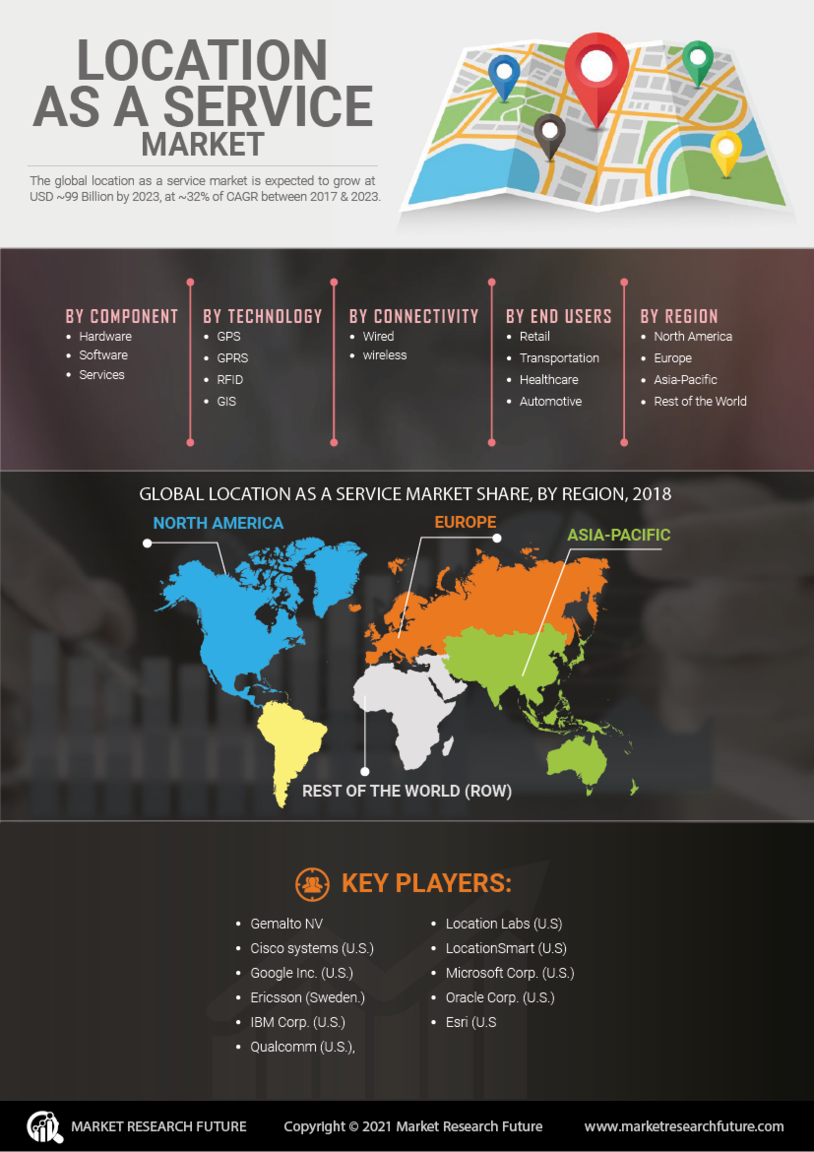 LOCATION AS A SERVICE MARKET

The global location as a service market is expected to grow at USD ~99 Billion by 2023, at ~32% of CAGR between 2017 & 2023.

BY COMPONENT
• Hardware
• Software
• Services

BY TECHNOLOGY
• GPS
• GPRS
• RFID
• GIS

BY CONNECTIVITY
• Wired
• wireless

BY END USERS
• Retail
• Transportation
• Healthcare
• Automotive

BY REGION
• North America
• Europe
• Asia-Pacific
• Rest of the World

GLOBAL LOCATION AS A SERVICE MARKET SHARE, BY REGION, 2018

NORTH AMERICA
EUROPE
ASIA-PACIFIC
REST OF THE WORLD (ROW)

KEY PLAYERS:

• Gemalto NV
• Cisco systems (U.S.)
• Google Inc. (U.S.)
• Ericsson (Sweden.)
• IBM Corp. (U.S.)
• Qualcomm (U.S.),
• Location Labs (U.S)
• LocationSmart (U.S)
• Microsoft Corp. (U.S.)
• Oracle Corp. (U.S.)
• Esri (U.S

MARKET RESEARCH FUTURE
Copyright © 2021 Market Research Future
www.marketresearchfuture.com