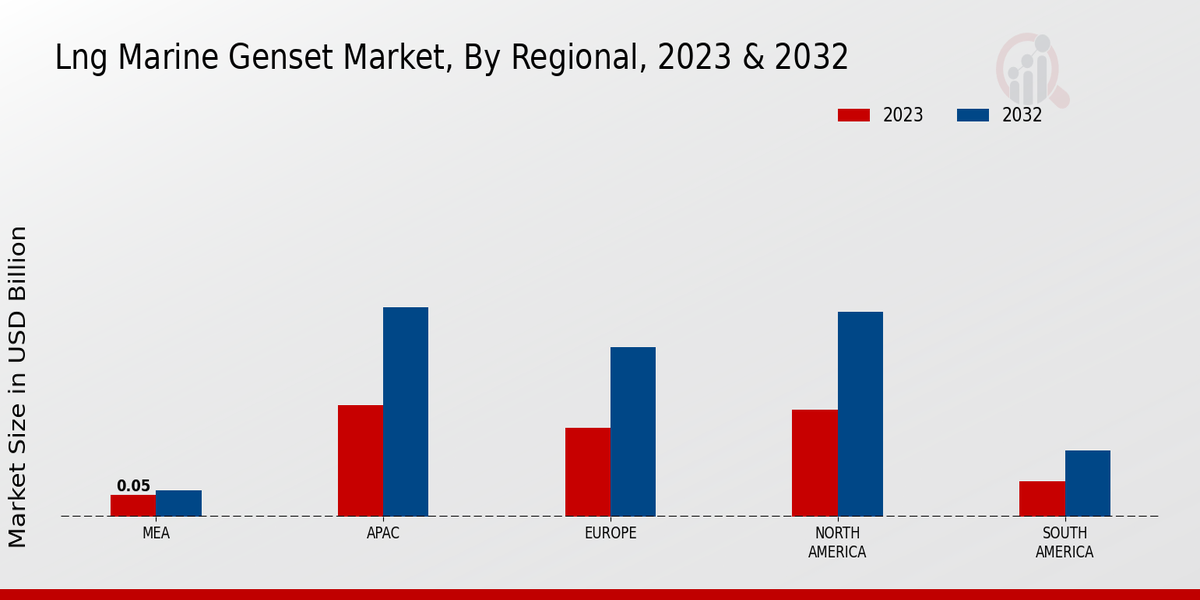 Lng Marine Genset Market, By Regional, 2023 & 2032

2023
2032

Market Size in USD Billion

0.05

MEA
APAC
EUROPE
NORTH AMERICA
SOUTH AMERICA