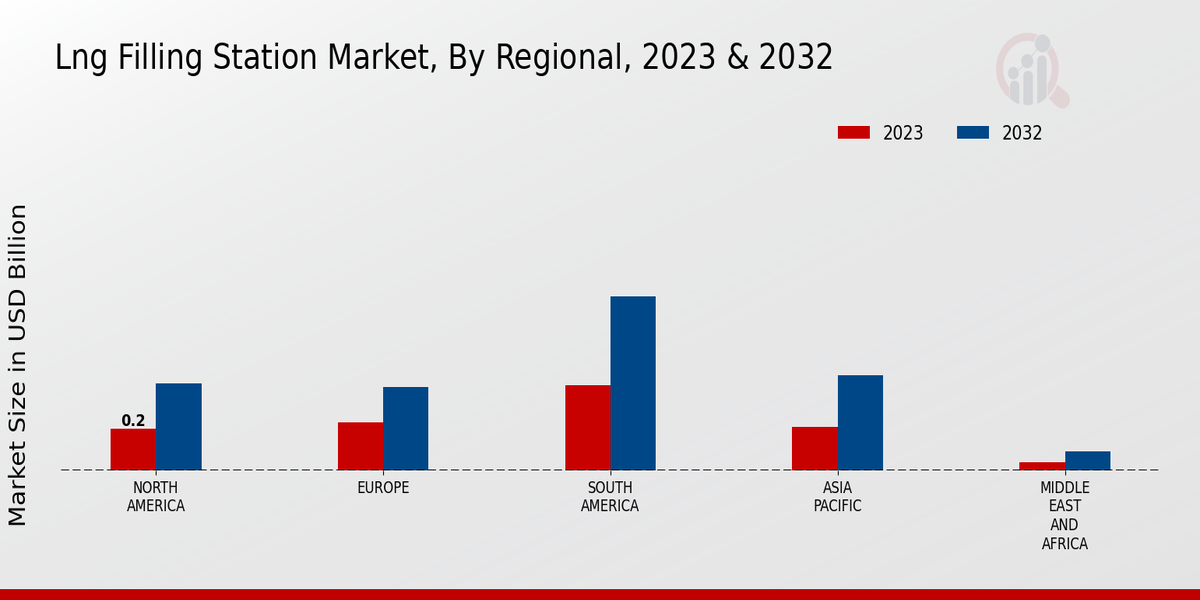 Lng Filling Station Market, By Regional, 2023 & 2032

2023 2032

Market Size in USD Billion

0.2

NORTH AMERICA

EUROPE

SOUTH AMERICA

ASIA PACIFIC

MIDDLE EAST AND AFRICA