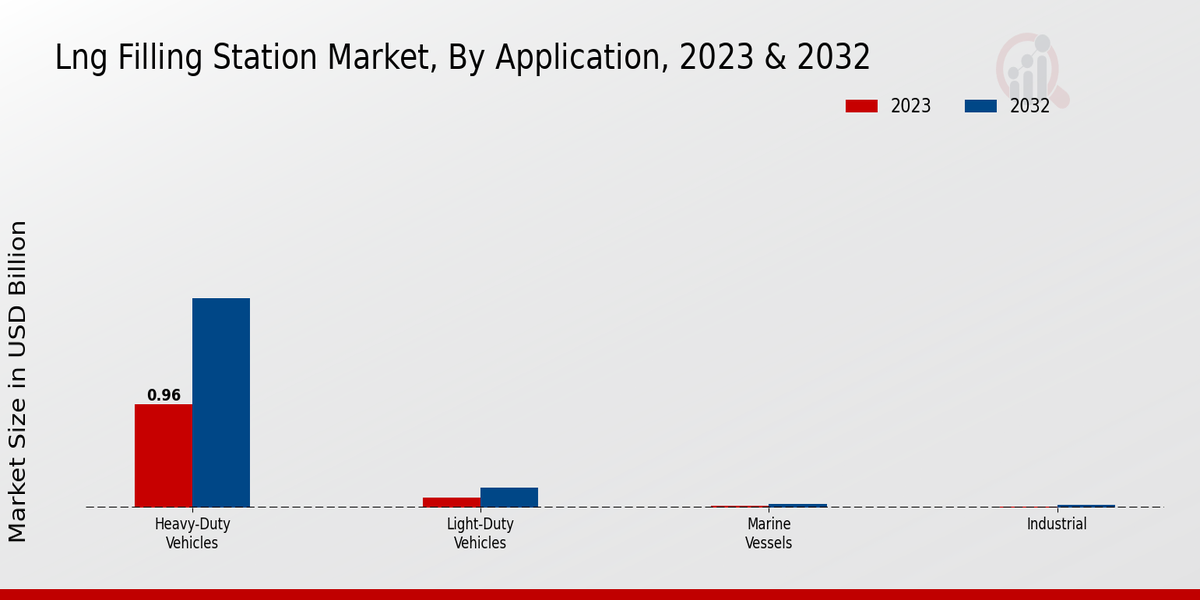 Lng Filling Station Market, By Application, 2023 & 2032

2023
2032

Market Size in USD Billion

0.96

Heavy-Duty Vehicles

Light-Duty Vehicles

Marine Vessels

Industrial