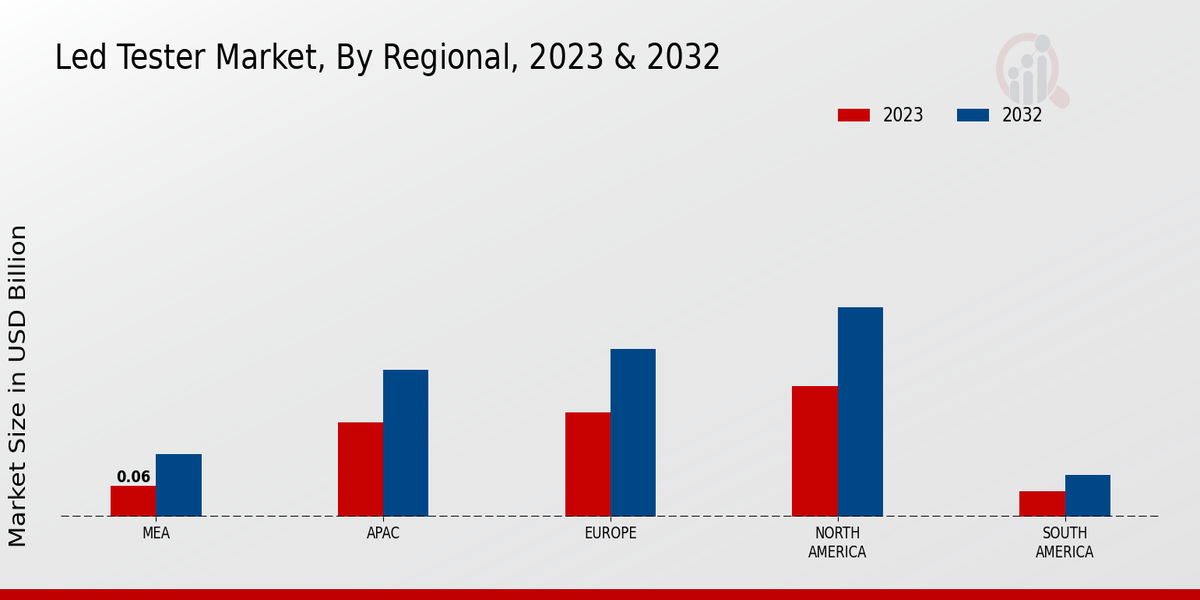 Led Tester Market, By Regional, 2023 & 2032

2023
2032

Market Size in USD Billion

0.06

MEA
APAC
EUROPE
NORTH AMERICA
SOUTH AMERICA