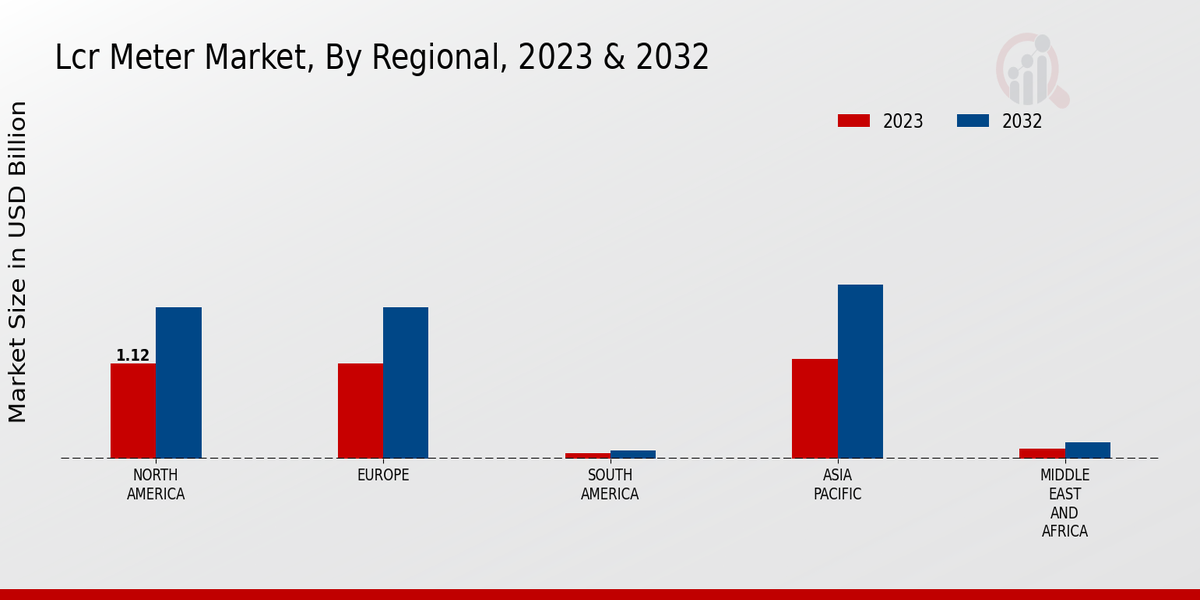 Lcr Meter Market, By Regional, 2023 & 2032

2023
2032

Market Size in USD Billion

1.12

NORTH AMERICA
EUROPE
SOUTH AMERICA
ASIA PACIFIC
MIDDLE EAST AND AFRICA