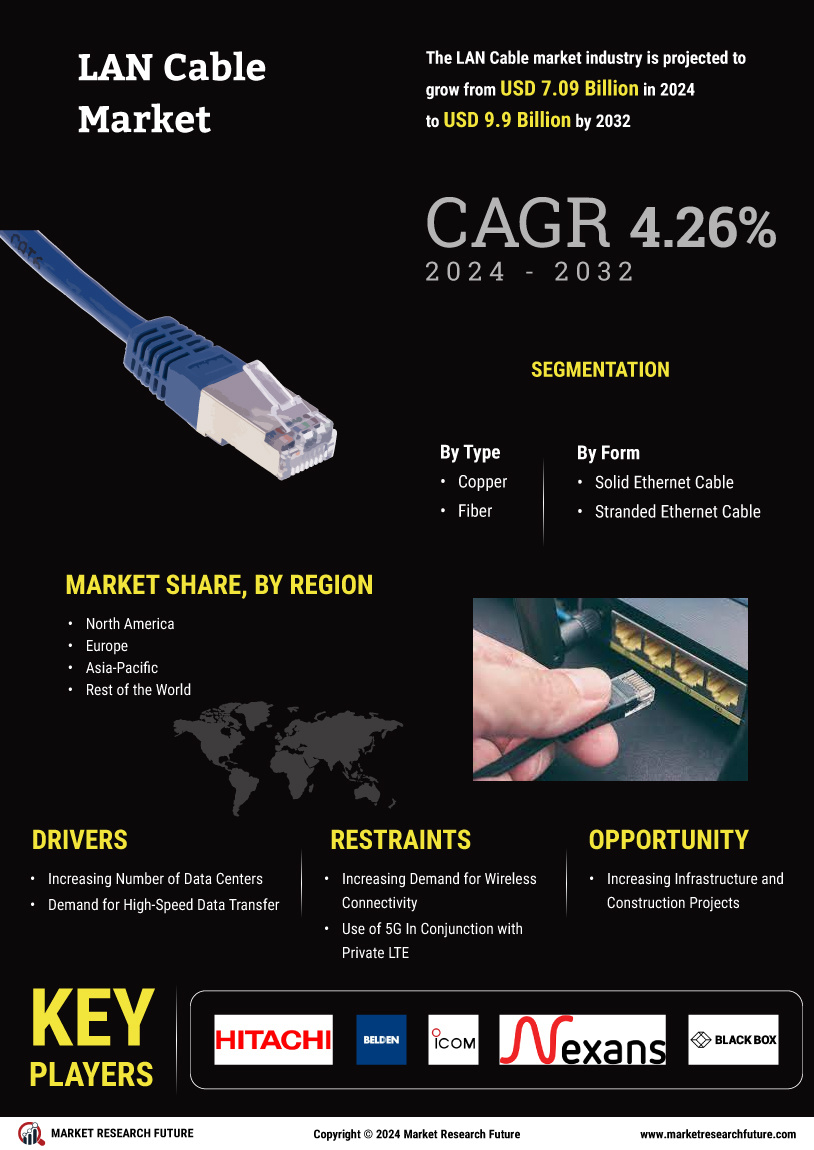 LAN Cable Market

The LAN Cable market industry is projected to grow from USD 7.09 Billion in 2024 to USD 9.9 Billion by 2032

CAGR 4.26%
2024 - 2032

SEGMENTATION

By Type
• Copper
• Fiber

By Form
• Solid Ethernet Cable
• Stranded Ethernet Cable

MARKET SHARE, BY REGION
• North America
• Europe
• Asia-Pacific
• Rest of the World

DRIVERS
• Increasing Number of Data Centers
• Demand for High-Speed Data Transfer

RESTRAINTS
• Increasing Demand for Wireless Connectivity
• Use of 5G In Conjunction with Private LTE

OPPORTUNITY
• Increasing Infrastructure and Construction Projects

KEY PLAYERS

HITACHI BELDEN ICOM Nexans BLACK BOX

MARKET RESEARCH FUTURE
Copyright © 2024 Market Research Future
www.marketresearchfuture.com