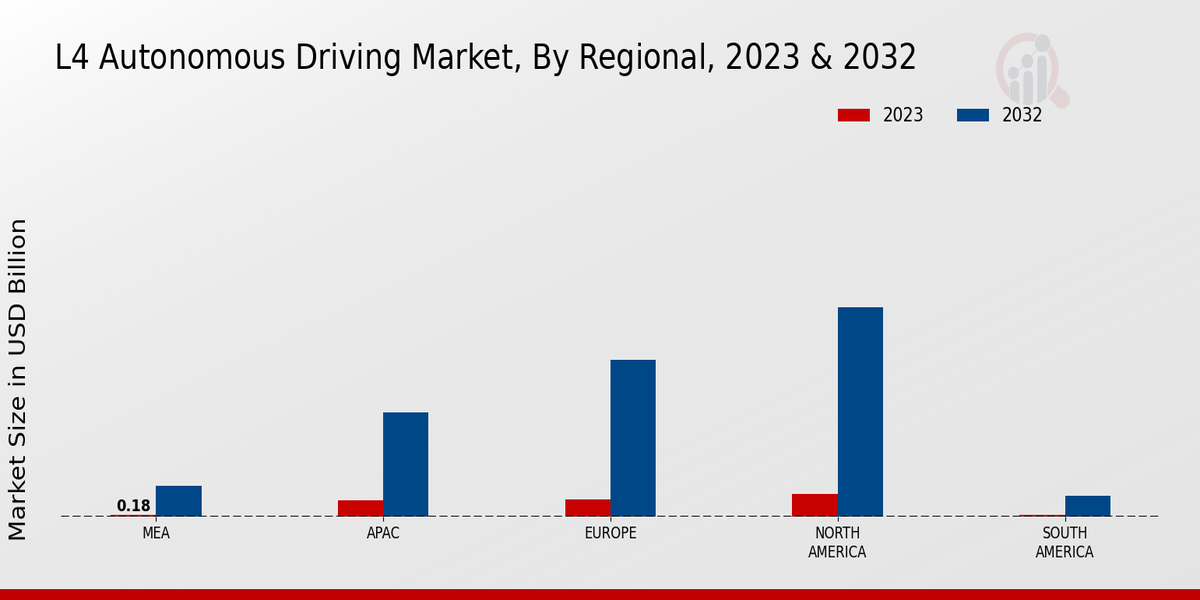 L4 Autonomous Driving Market, By Regional, 2023 & 2032

2023
2032

Market Size in USD Billion

0.18

MEA
APAC
EUROPE
NORTH AMERICA
SOUTH AMERICA