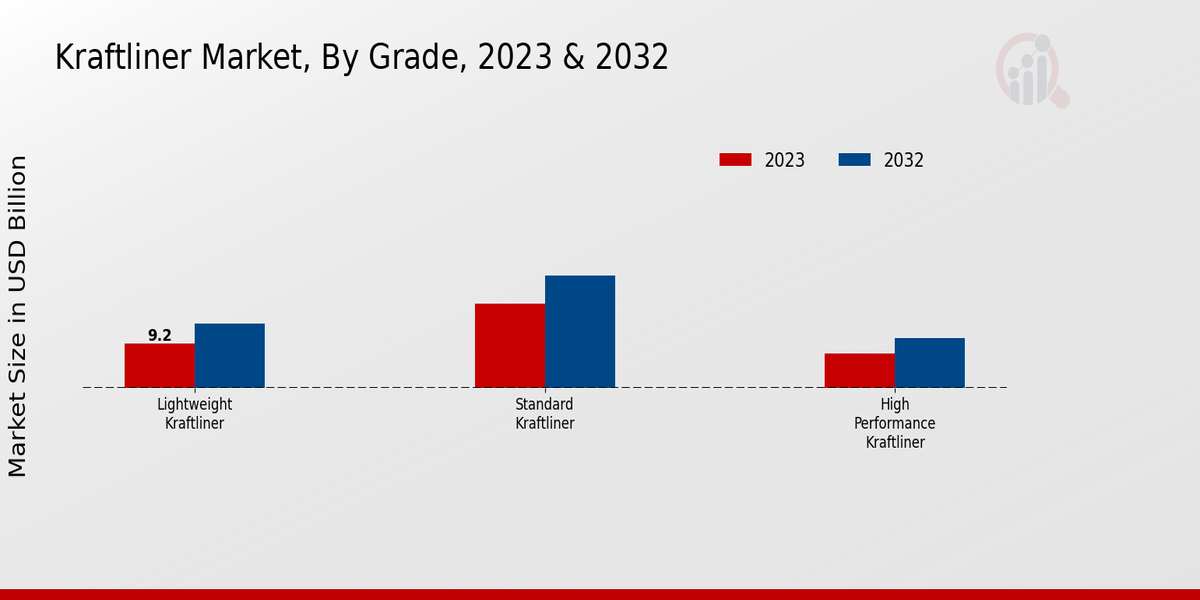 Kraftliner Market, By Grade, 2023 & 2032

2023
2032

Market Size in USD Billion

9.2

Lightweight Kraftliner

Standard Kraftliner

High Performance Kraftliner