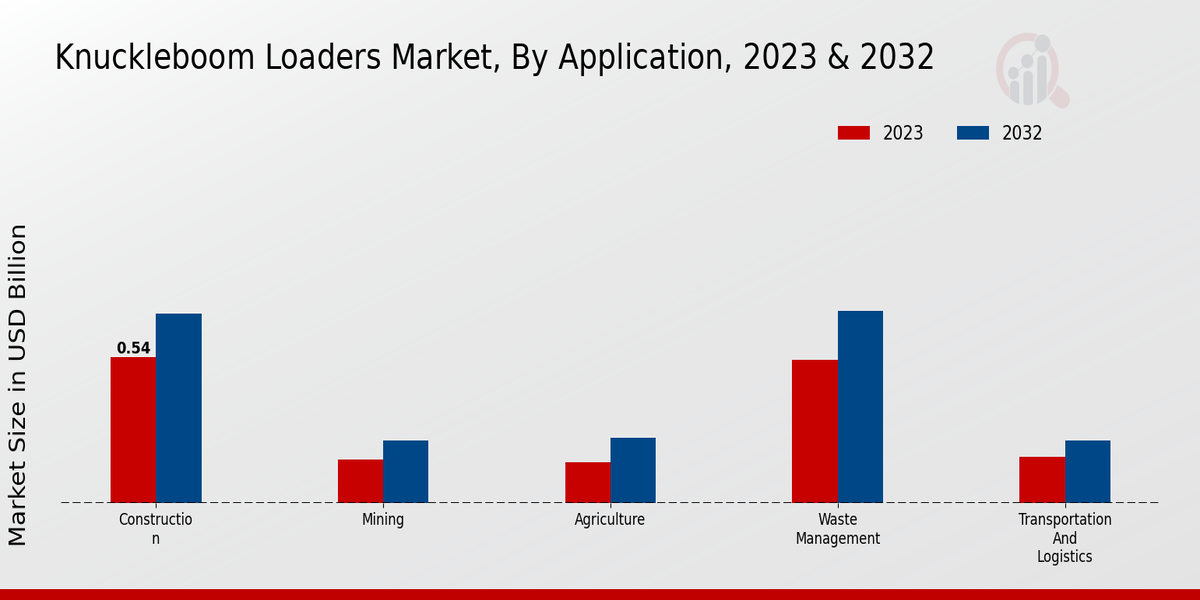 Knuckleboom Loaders Market, By Application, 2023 & 2032

2023 2032

Market Size in USD Billion

0.54

Constructio n

Mining

Agriculture

Waste Management

Transportation And Logistics