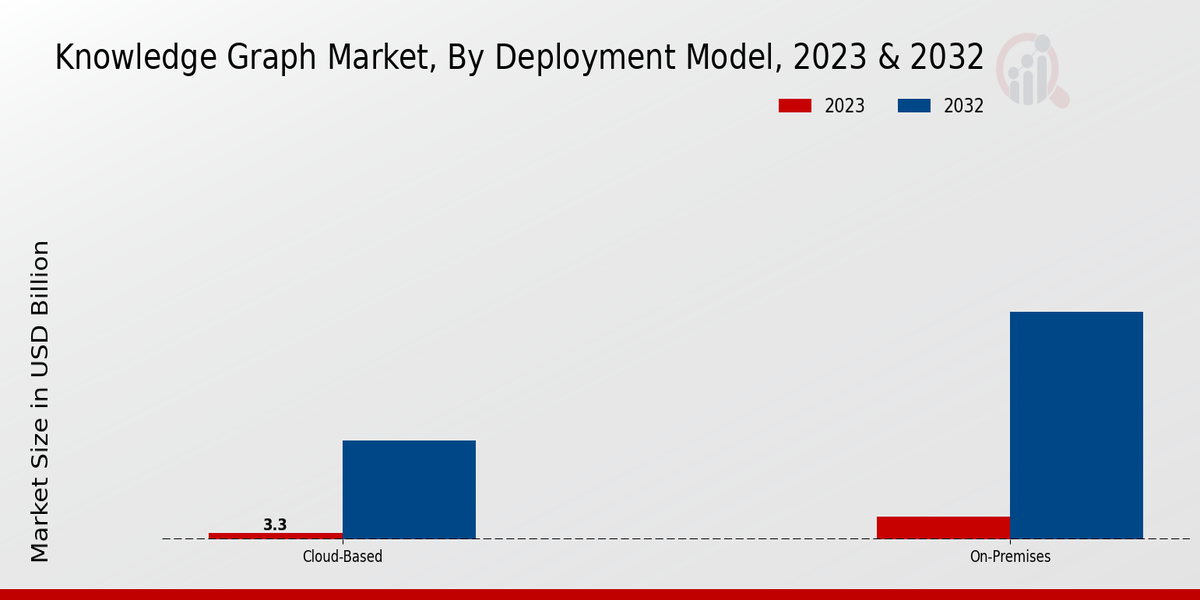 Knowledge Graph Market, By Deployment Model, 2023 & 2032

2023
2032

Market Size in USD Billion

3.3

Cloud-Based

On-Premises