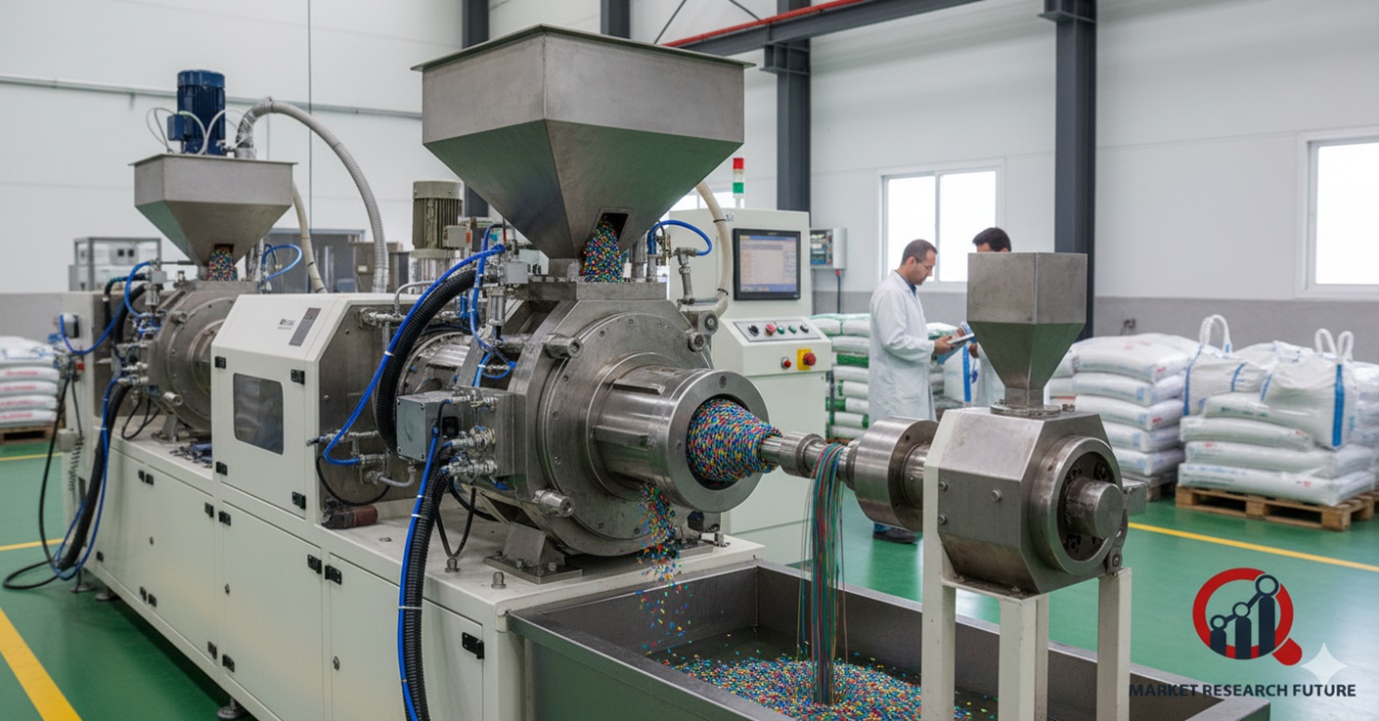 MARKET RESEARCH FUTURE