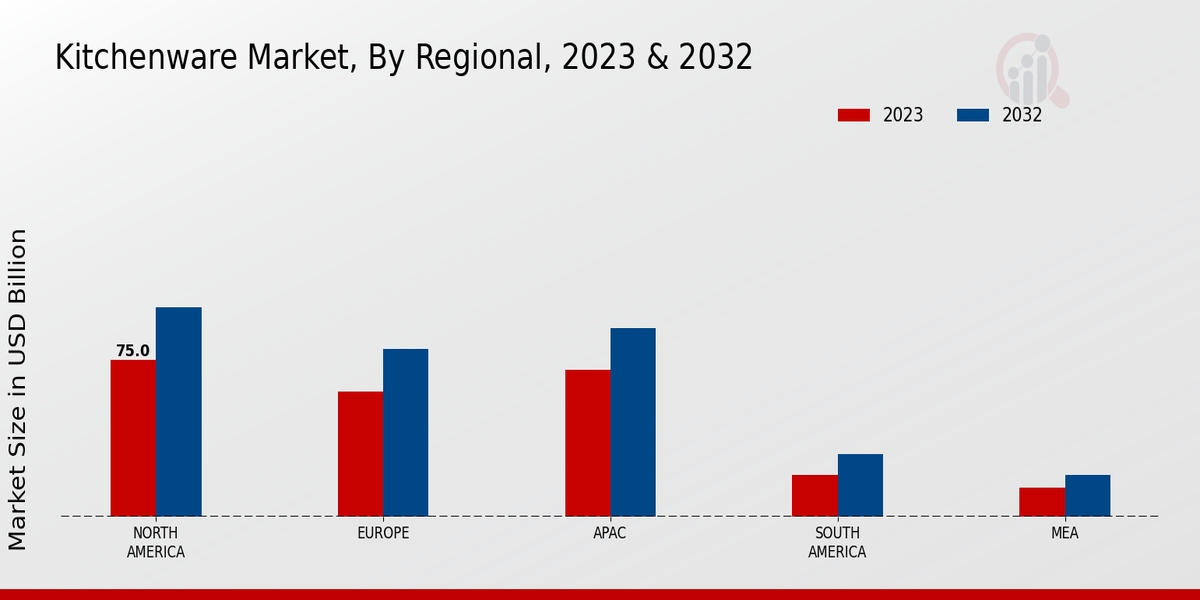 Kitchenware Market, By Regional, 2023 & 2032

2023
2032

Market Size in USD Billion

75.0

NORTH AMERICA
EUROPE
APAC
SOUTH AMERICA
MEA