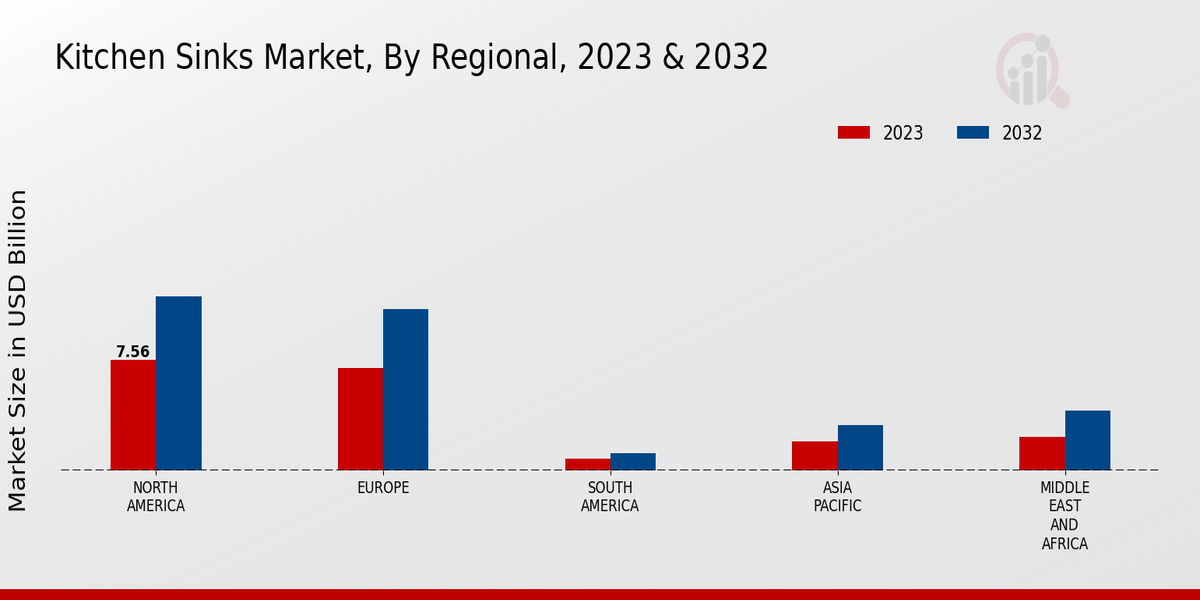 Kitchen Sinks Market, By Regional, 2023 & 2032

2023
2032

Market Size in USD Billion

7.56

NORTH AMERICA
EUROPE
SOUTH AMERICA
ASIA PACIFIC
MIDDLE EAST AND AFRICA