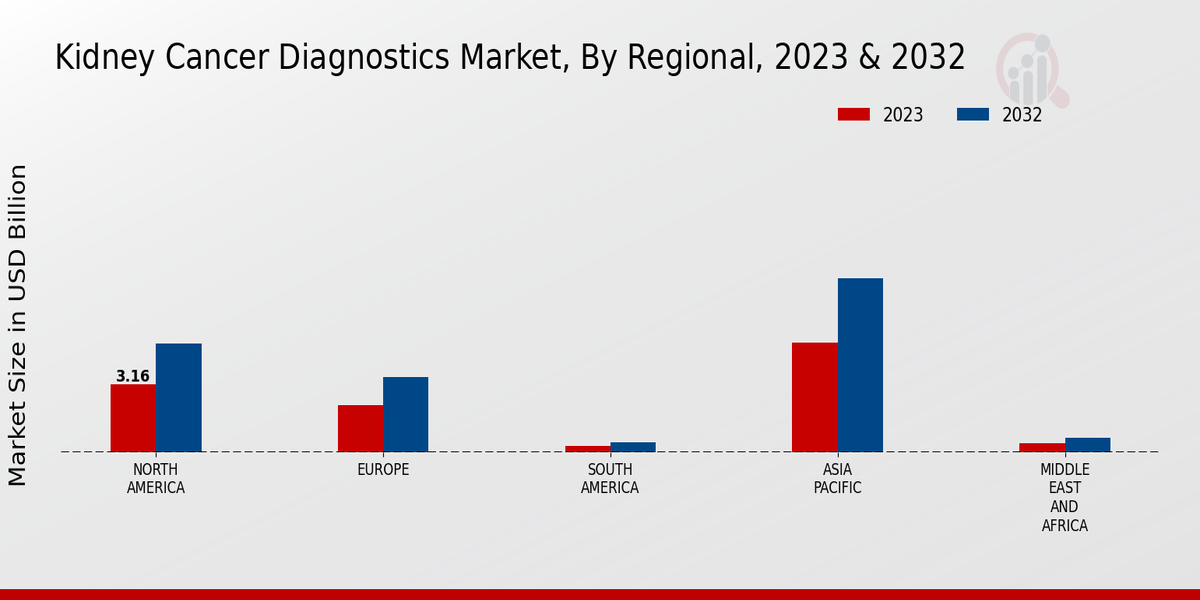 Kidney Cancer Diagnostics Market, By Regional, 2023 & 2032

2023 2032

Market Size in USD Billion

3.16

NORTH AMERICA

EUROPE

SOUTH AMERICA

ASIA PACIFIC

MIDDLE EAST AND AFRICA