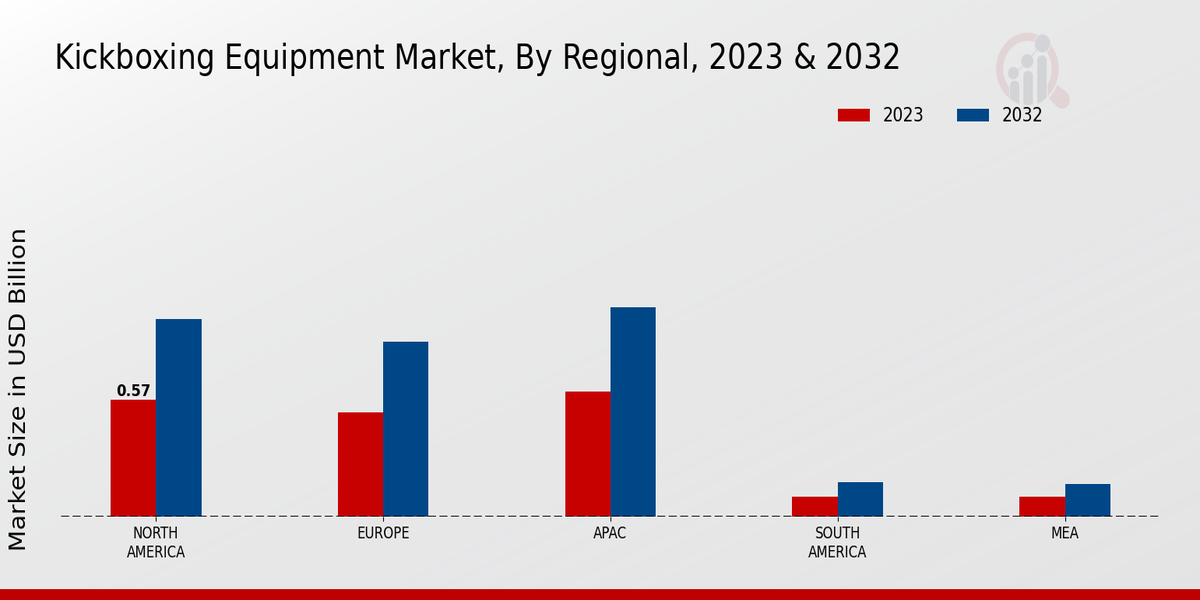 Kickboxing Equipment Market, By Regional, 2023 & 2032

2023
2032

Market Size in USD Billion

0.57

NORTH AMERICA
EUROPE
APAC
SOUTH AMERICA
MEA