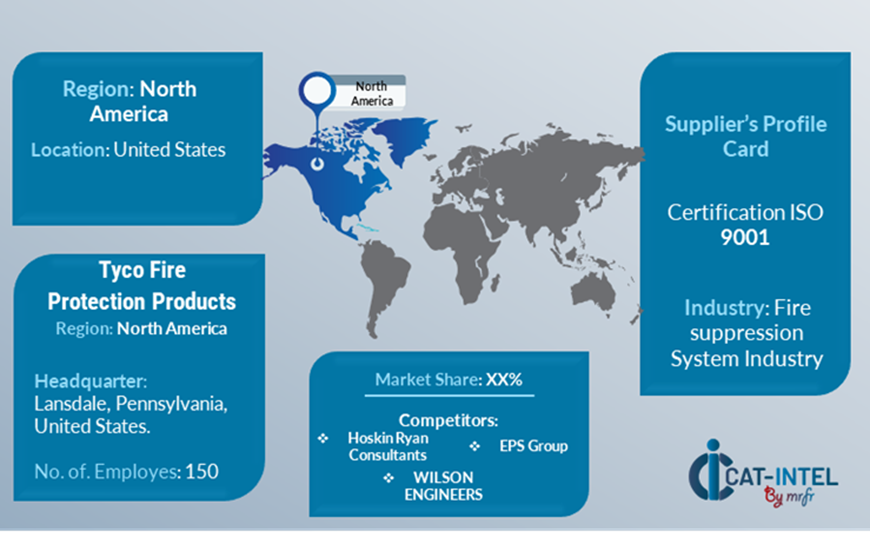 Region: North America

Location: United States

North America

Supplier's Profile Card

Certification ISO 9001

Industry: Fire suppression System Industry

Tyco Fire Protection Products

Region: North America

Headquarter: Lansdale, Pennsylvania, United States.

No. of. Employes: 150

Market Share: XX%

Competitors:

❖ Hoskin Ryan Consultants

❖ EPS Group

❖ WILSON ENGINEERS

CAT-INTEL By mrfr