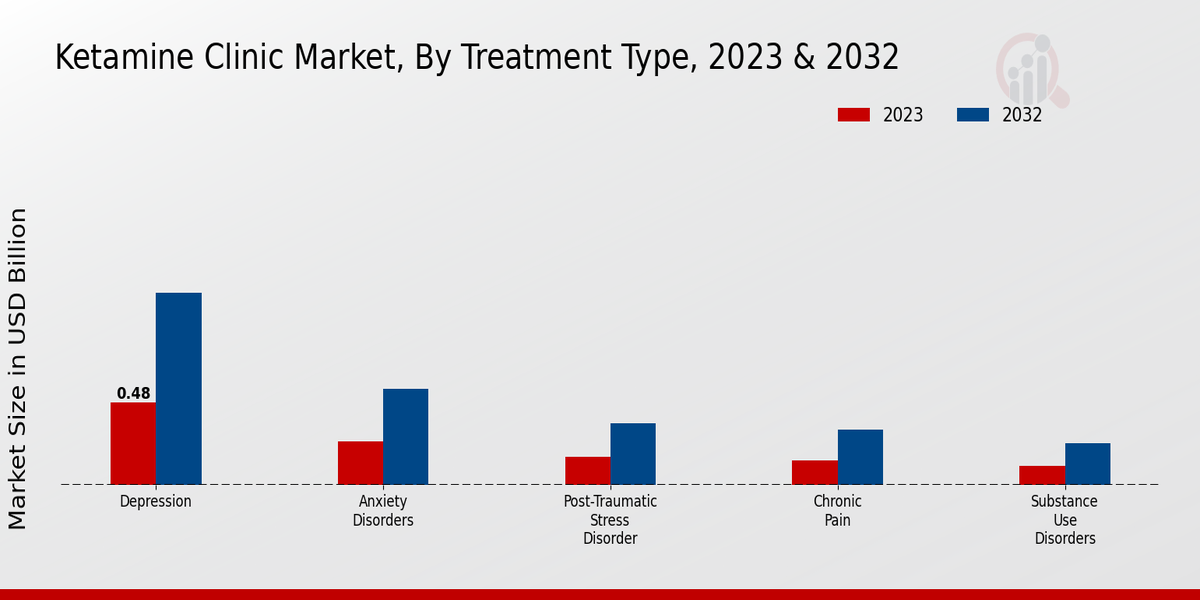 Ketamine Clinic Market, By Treatment Type, 2023 & 2032

2023
2032

Market Size in USD Billion

0.48

Depression

Anxiety Disorders

Post-Traumatic Stress Disorder

Chronic Pain

Substance Use Disorders