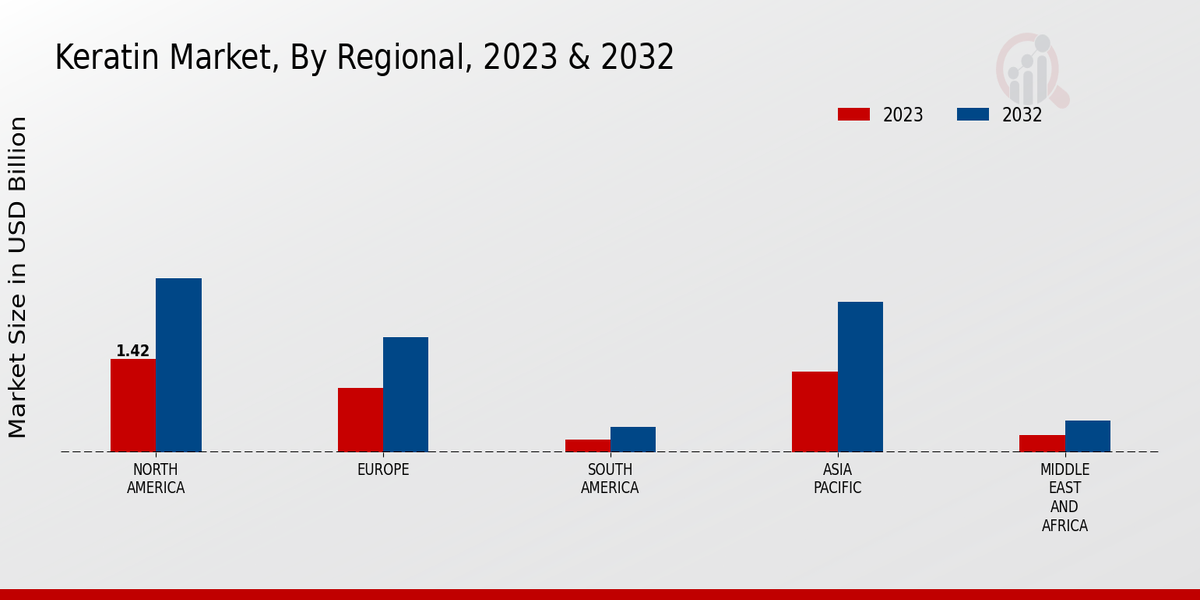 Keratin Market, By Regional, 2023 & 2032

2023
2032

Market Size in USD Billion

1.42

NORTH AMERICA
EUROPE
SOUTH AMERICA
ASIA PACIFIC
MIDDLE EAST AND AFRICA