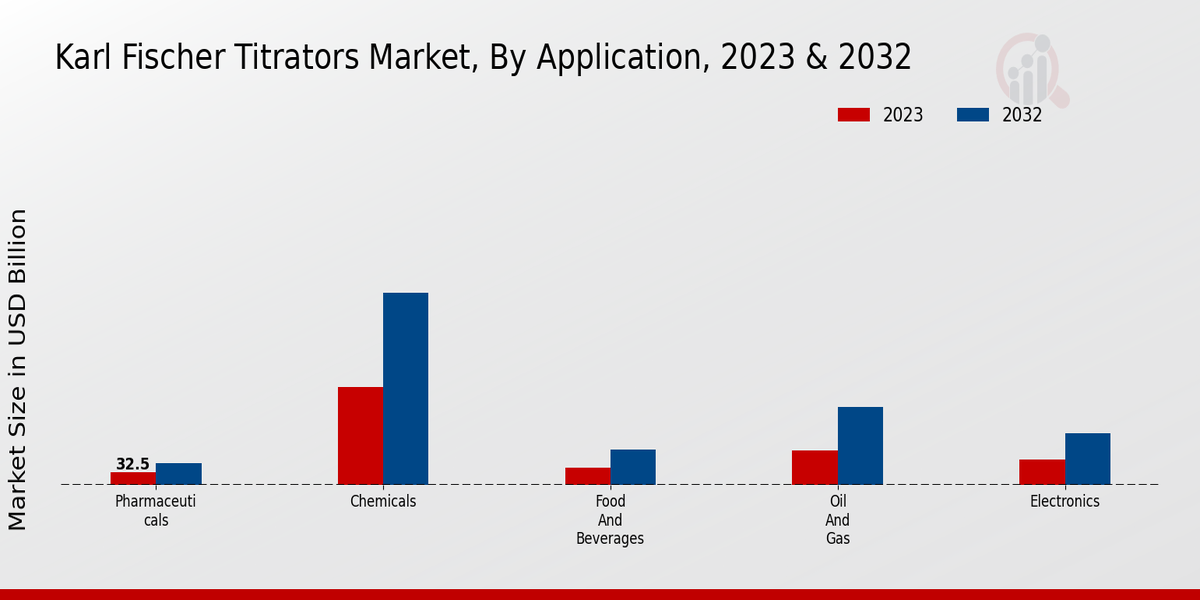 Karl Fischer Titrators Market, By Application, 2023 & 2032

2023 2032

Market Size in USD Billion

32.5

Pharmaceuticals

Chemicals

Food And Beverages

Oil And Gas

Electronics