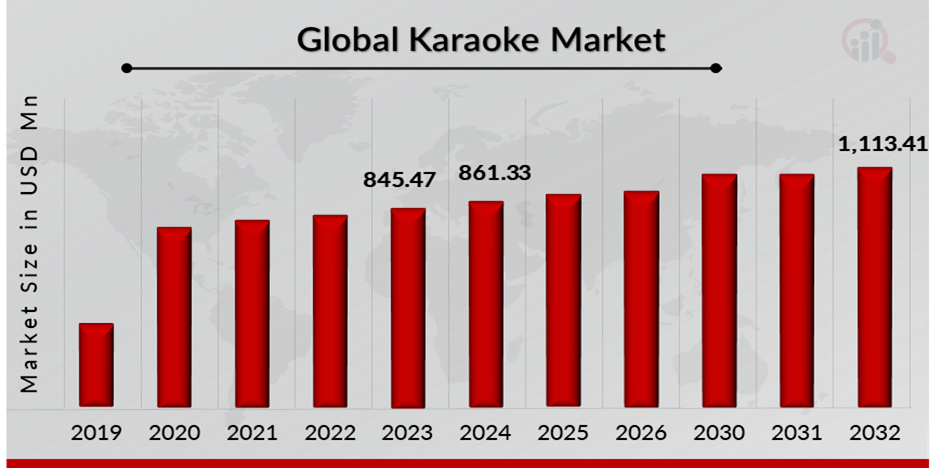 Global Karaoke Market

Market Size in USD Mn

845.47
861.33
1,113.41

2019
2020
2021
2022
2023
2024
2025
2026
2030
2031
2032