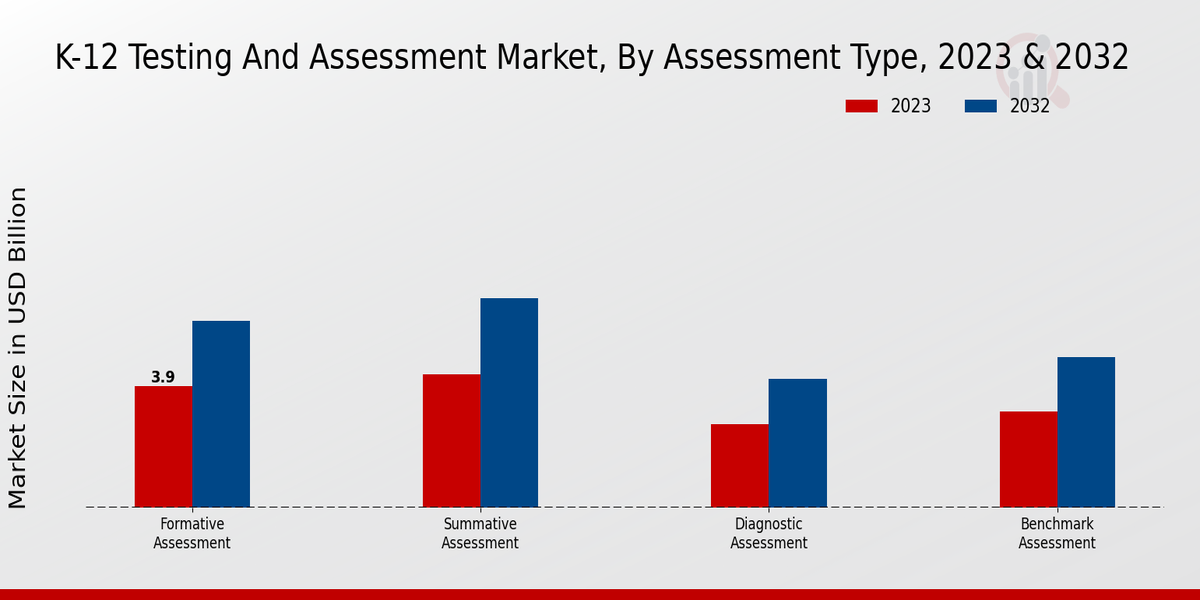 K-12 Testing And Assessment Market, By Assessment Type, 2023 & 2032

2023
2032

Market Size in USD Billion

3.9

Formative Assessment

Summative Assessment

Diagnostic Assessment

Benchmark Assessment