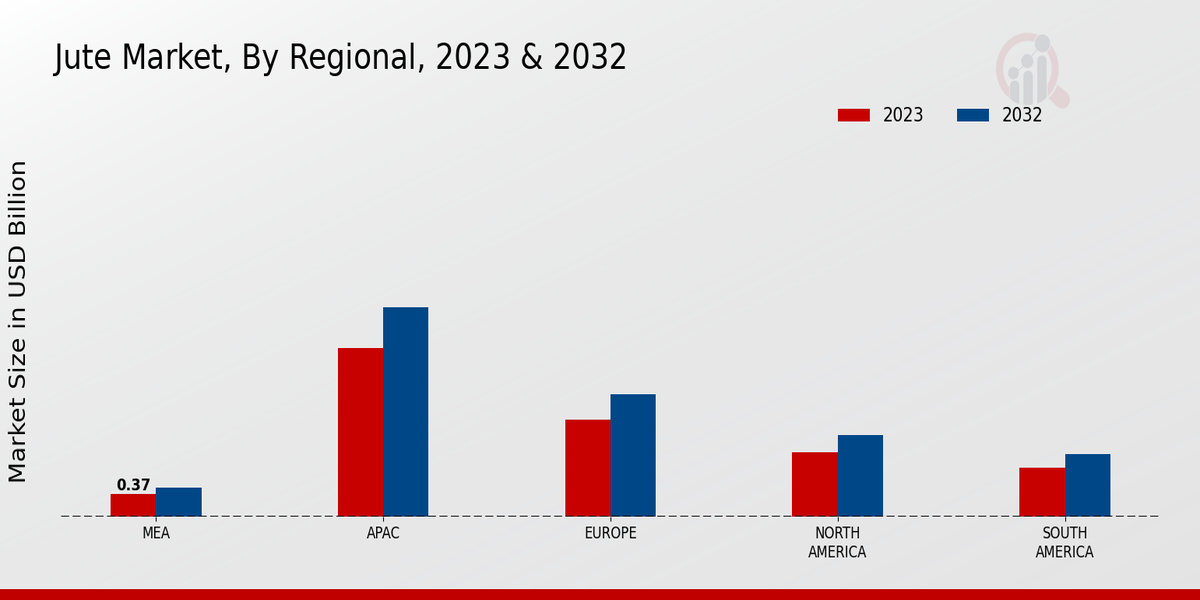 Jute Market, By Regional, 2023 & 2032

2023
2032

Market Size in USD Billion

0.37

MEA
APAC
EUROPE
NORTH AMERICA
SOUTH AMERICA