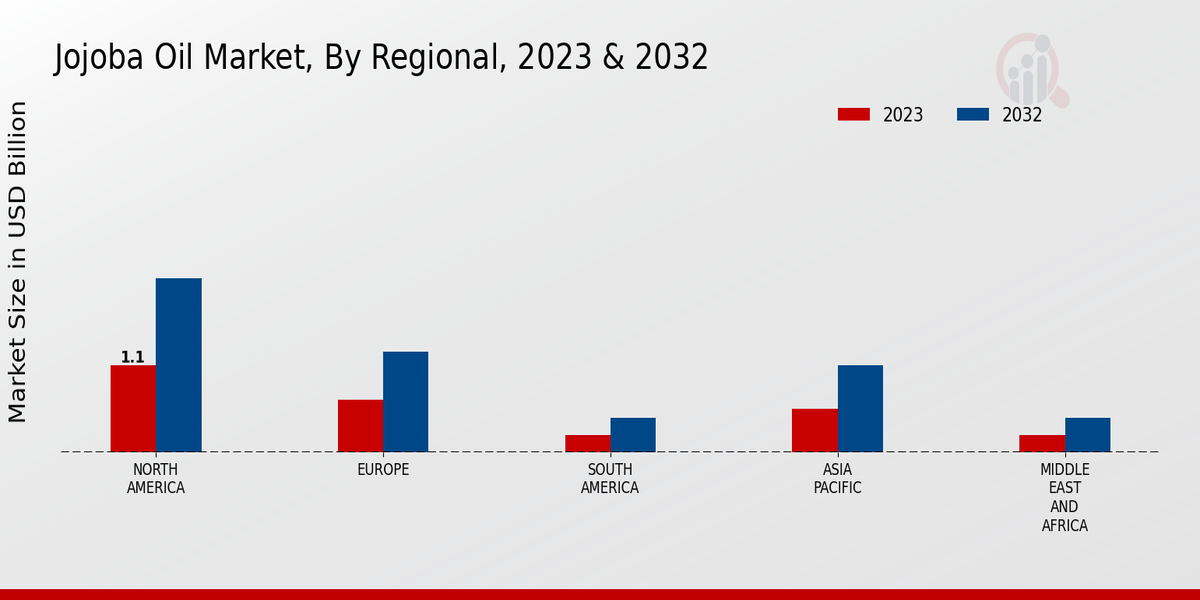 Jojoba Oil Market, By Regional, 2023 & 2032

2023
2032

Market Size in USD Billion

1.1

NORTH AMERICA
EUROPE
SOUTH AMERICA
ASIA PACIFIC
MIDDLE EAST AND AFRICA