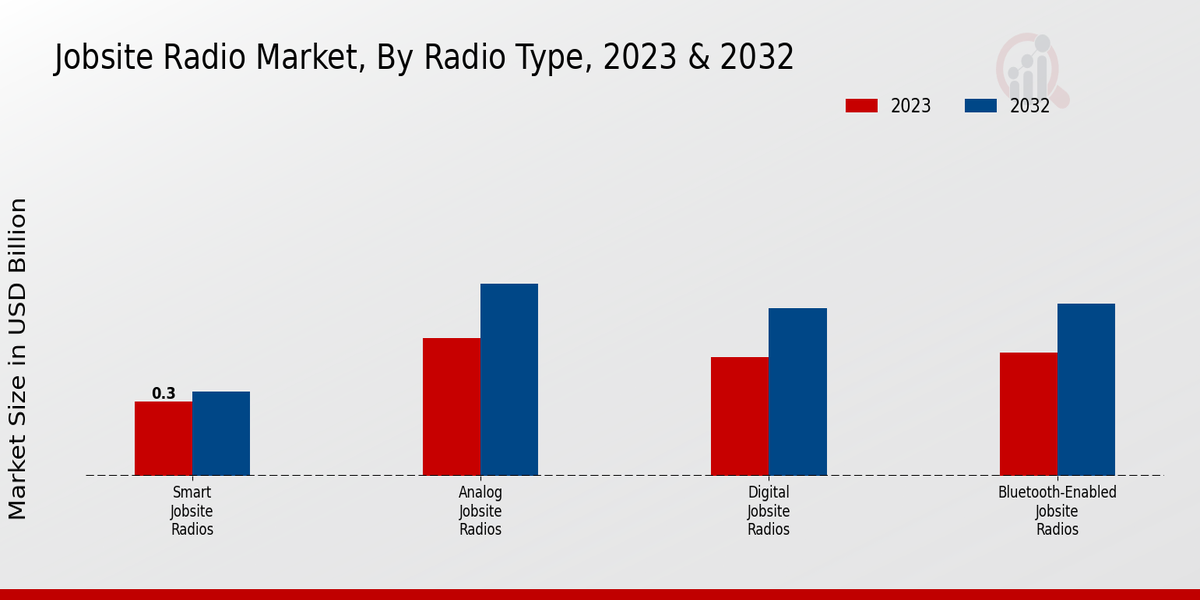 Jobsite Radio Market, By Radio Type, 2023 & 2032

2023
2032

Market Size in USD Billion

0.3

Smart Jobsite Radios

Analog Jobsite Radios

Digital Jobsite Radios

Bluetooth-Enabled Jobsite Radios