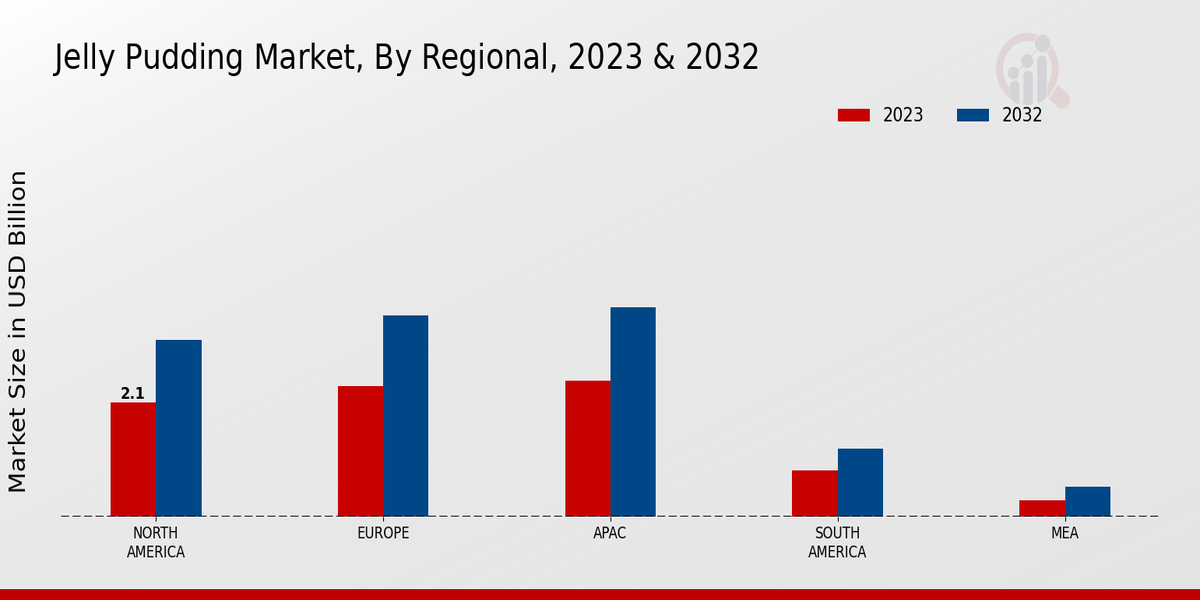 Jelly Pudding Market, By Regional, 2023 & 2032

2023
2032

Market Size in USD Billion

2.1

NORTH AMERICA
EUROPE
APAC
SOUTH AMERICA
MEA