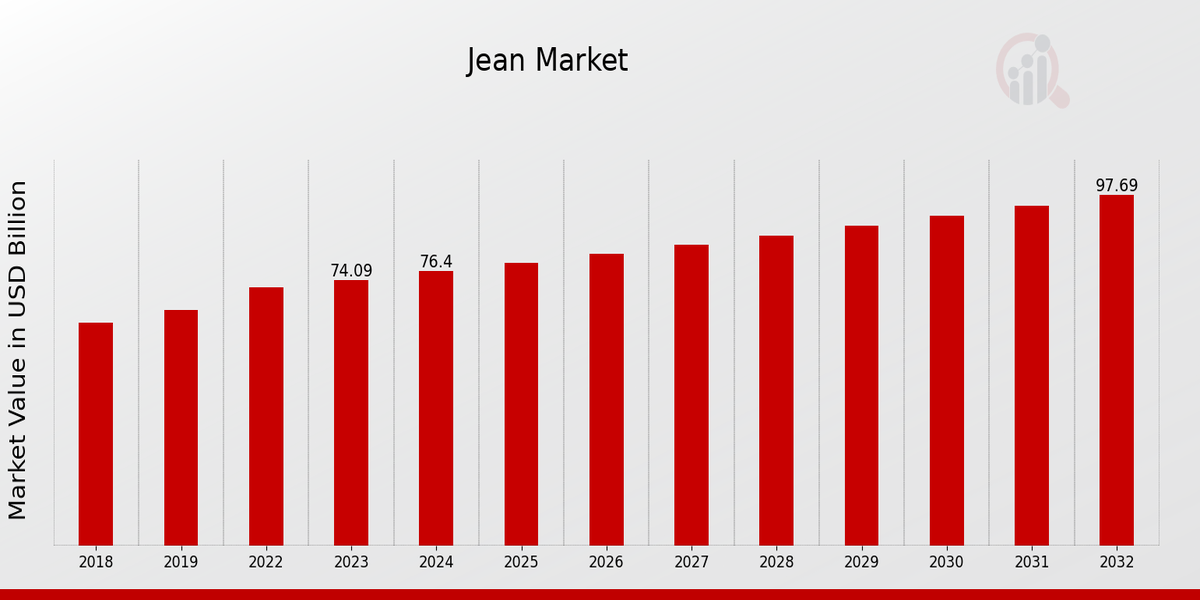 Jean Market

Market Value in USD Billion

74.09
76.4
97.69

2018
2019
2022
2023
2024
2025
2026
2027
2028
2029
2030
2031
2032