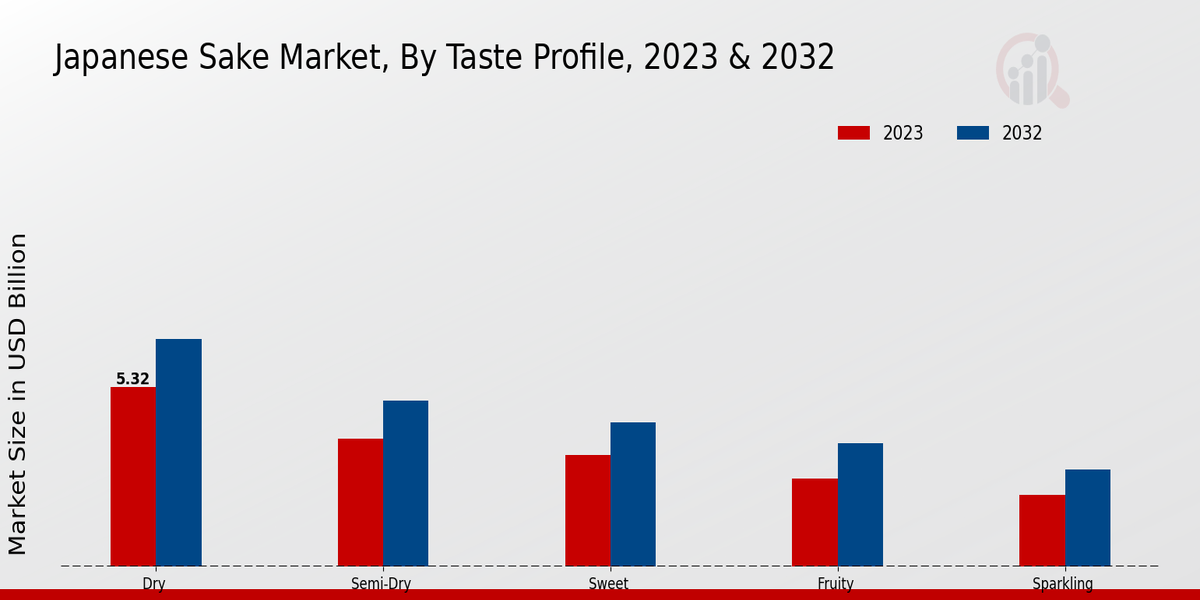 Japanese Sake Market, By Taste Profile, 2023 & 2032

2023
2032

Market Size in USD Billion

5.32

Dry
Semi-Dry
Sweet
Fruity
Sparkling