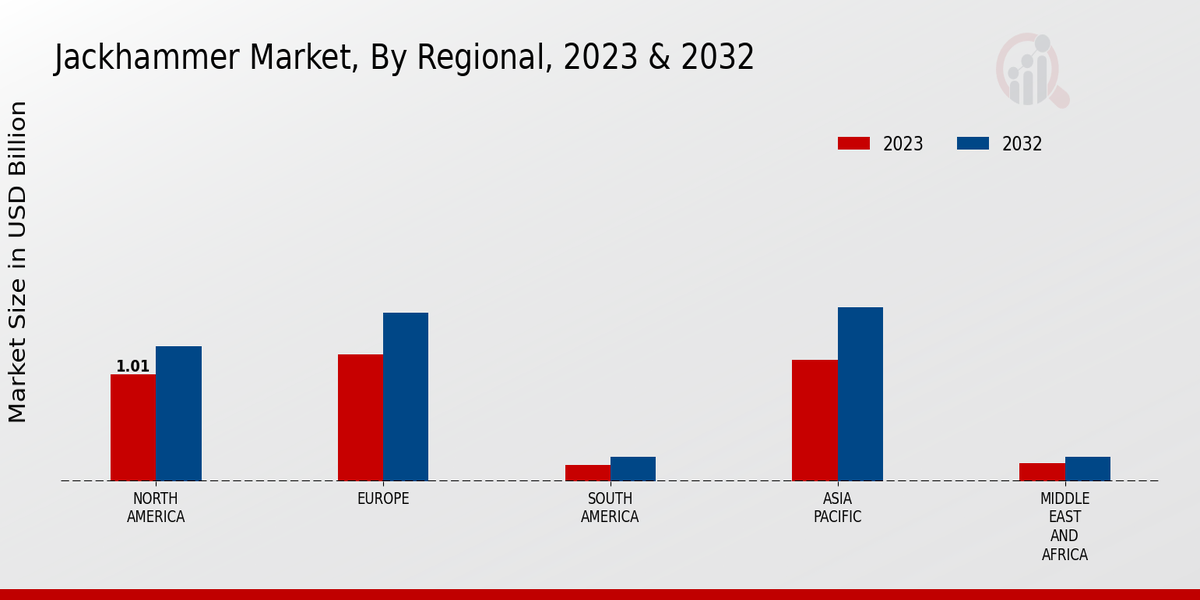 Jackhammer Market, By Regional, 2023 & 2032

2023 2032

Market Size in USD Billion

1.01

NORTH AMERICA

EUROPE

SOUTH AMERICA

ASIA PACIFIC

MIDDLE EAST AND AFRICA