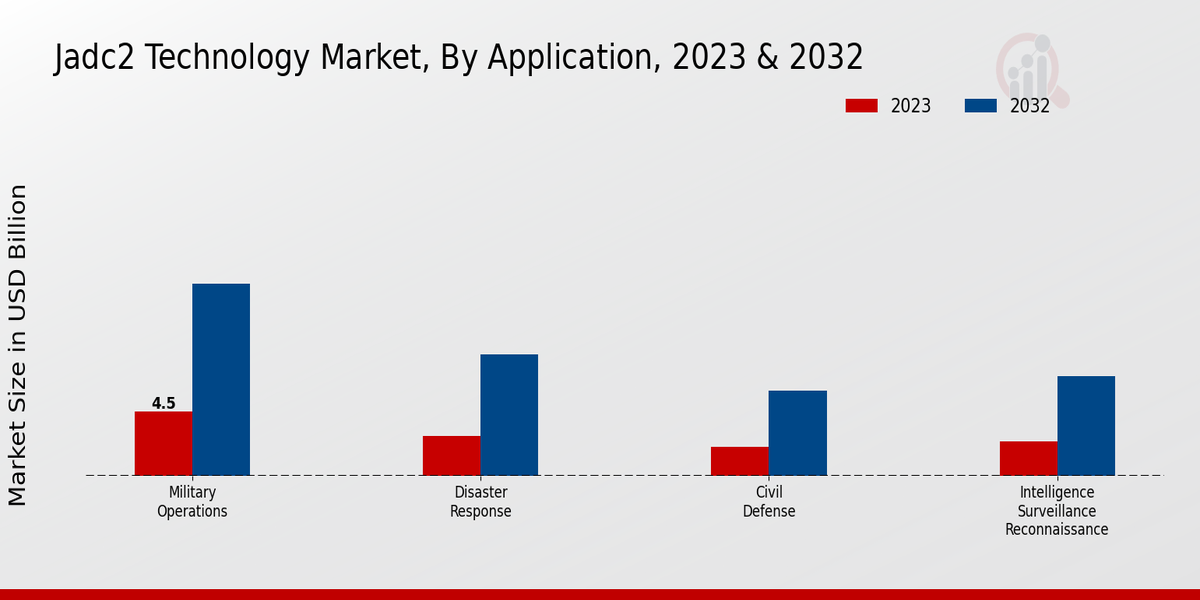 Jadc2 Technology Market, By Application, 2023 & 2032

2023
2032

Market Size in USD Billion

4.5

Military Operations

Disaster Response

Civil Defense

Intelligence Surveillance Reconnaissance