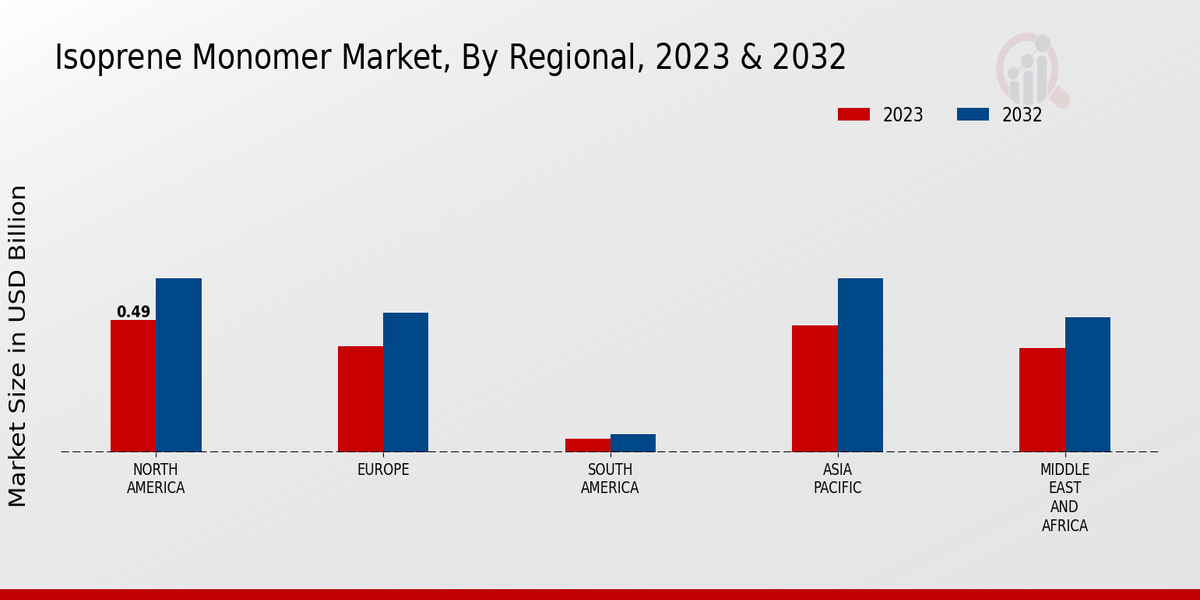 Isoprene Monomer Market, By Regional, 2023 & 2032

2023
2032

Market Size in USD Billion

0.49

NORTH AMERICA
EUROPE
SOUTH AMERICA
ASIA PACIFIC
MIDDLE EAST AND AFRICA