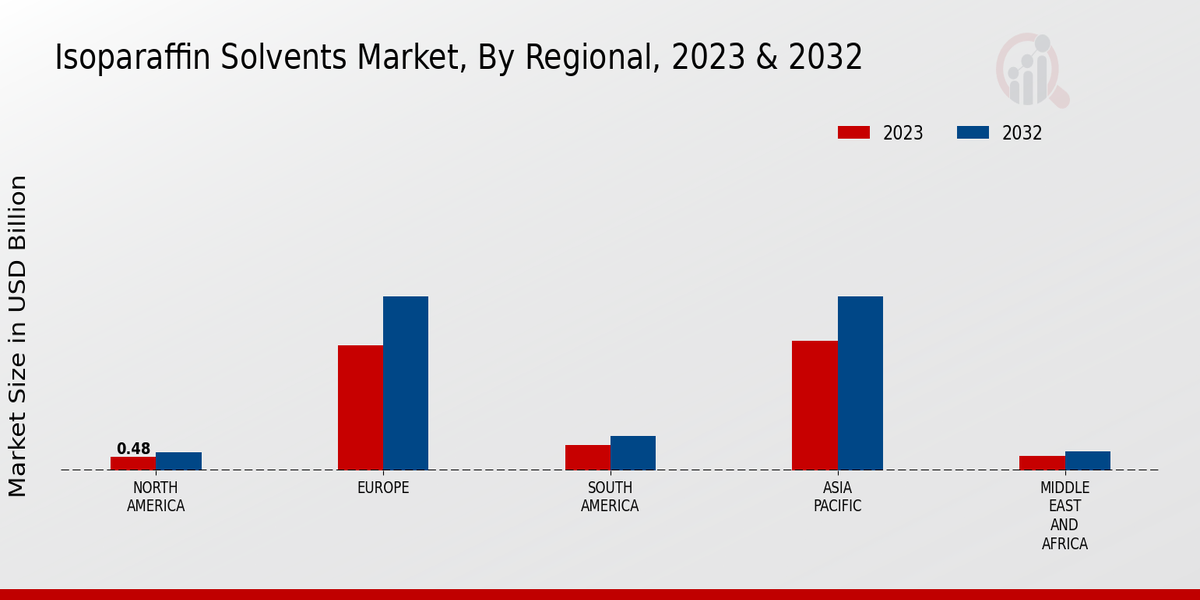 Isoparaffin Solvents Market, By Regional, 2023 & 2032

2023
2032

Market Size in USD Billion

0.48

NORTH AMERICA
EUROPE
SOUTH AMERICA
ASIA PACIFIC
MIDDLE EAST AND AFRICA