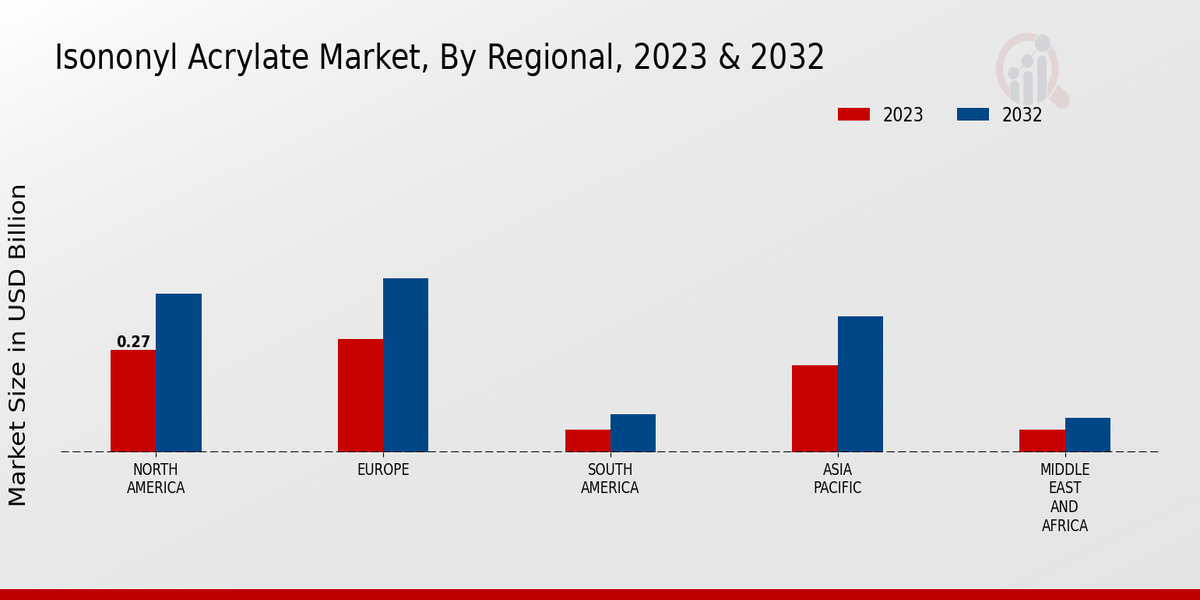 Isononyl Acrylate Market, By Regional, 2023 & 2032

2023
2032

Market Size in USD Billion

0.27

NORTH AMERICA
EUROPE
SOUTH AMERICA
ASIA PACIFIC
MIDDLE EAST AND AFRICA