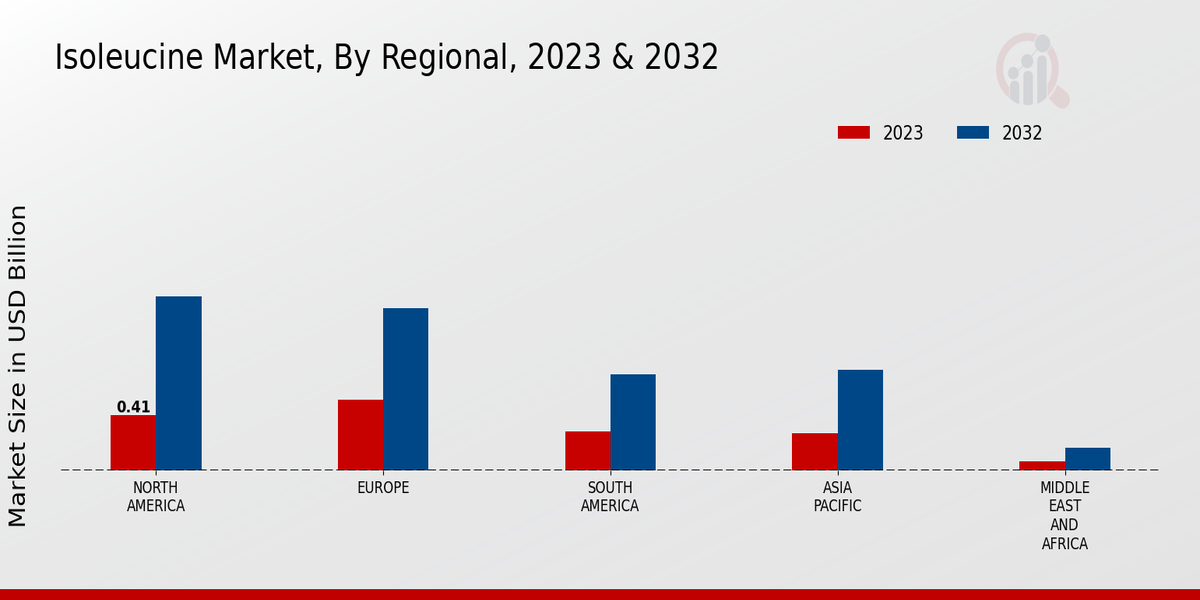 Isoleucine Market, By Regional, 2023 & 2032

2023
2032

Market Size in USD Billion

0.41

NORTH AMERICA
EUROPE
SOUTH AMERICA
ASIA PACIFIC
MIDDLE EAST AND AFRICA