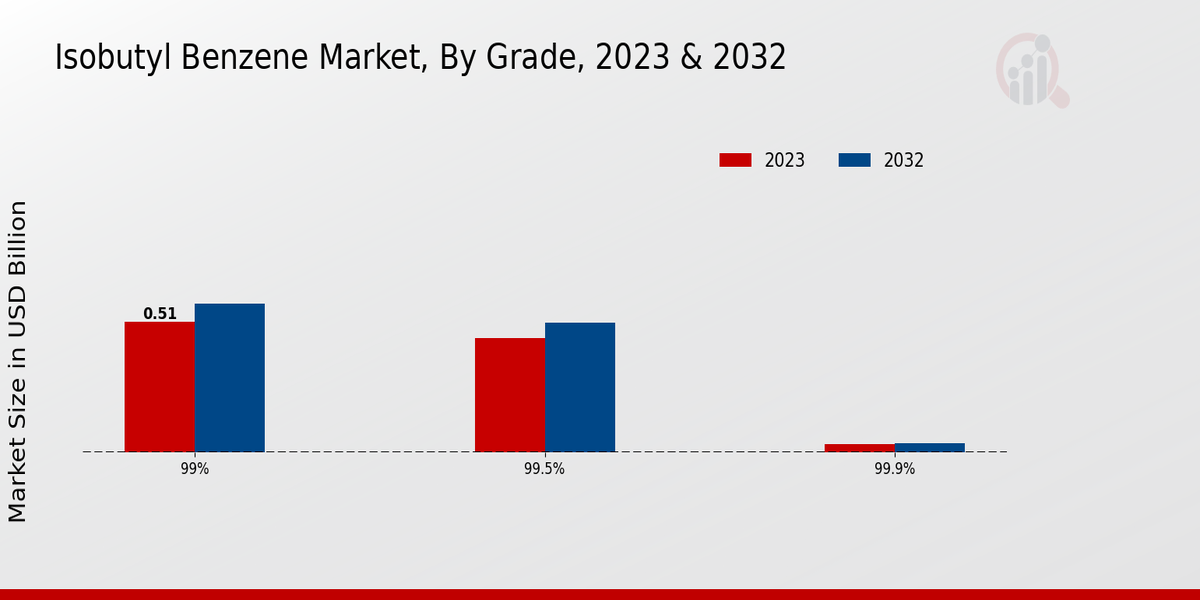 Isobutyl Benzene Market, By Grade, 2023 & 2032

2023 2032

Market Size in USD Billion

0.51

99%

99.5%

99.9%