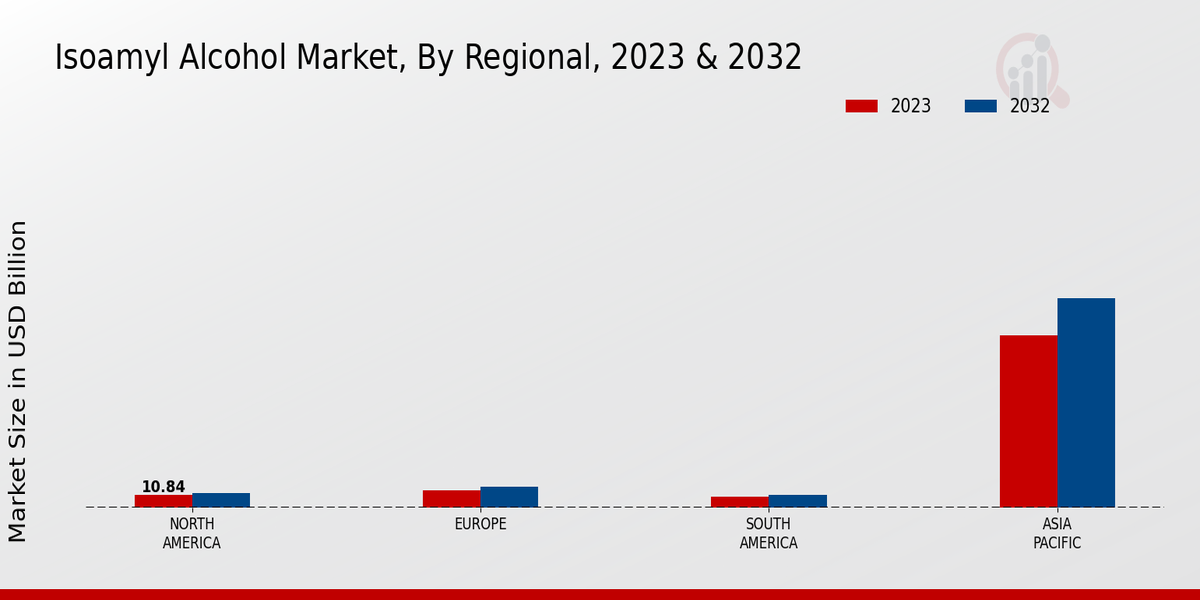 Isoamyl Alcohol Market, By Regional, 2023 & 2032

2023
2032

Market Size in USD Billion

10.84

NORTH AMERICA

EUROPE

SOUTH AMERICA

ASIA PACIFIC