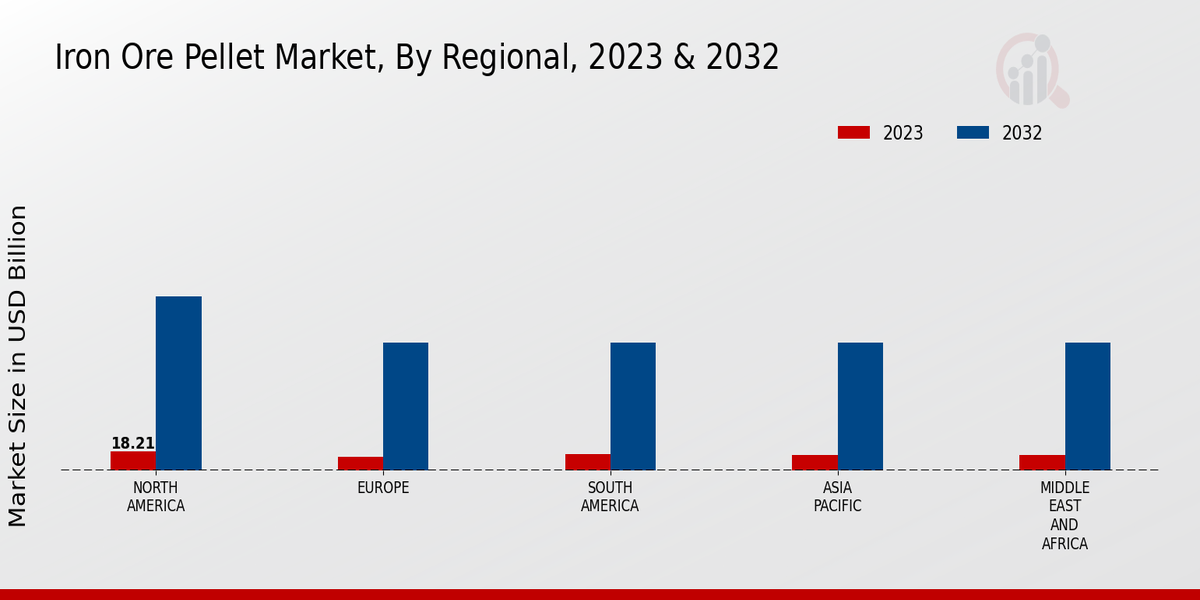 Iron Ore Pellet Market, By Regional, 2023 & 2032

2023
2032

Market Size in USD Billion

18.21

NORTH AMERICA
EUROPE
SOUTH AMERICA
ASIA PACIFIC
MIDDLE EAST AND AFRICA