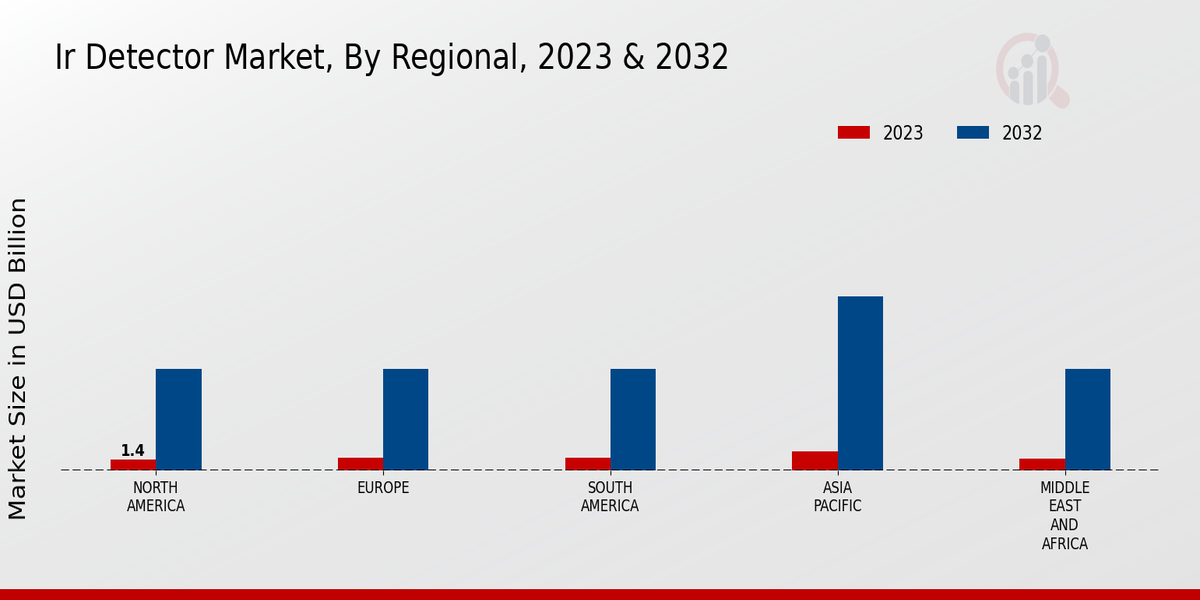 Ir Detector Market, By Regional, 2023 & 2032

2023
2032

Market Size in USD Billion

1.4

NORTH AMERICA
EUROPE
SOUTH AMERICA
ASIA PACIFIC
MIDDLE EAST AND AFRICA