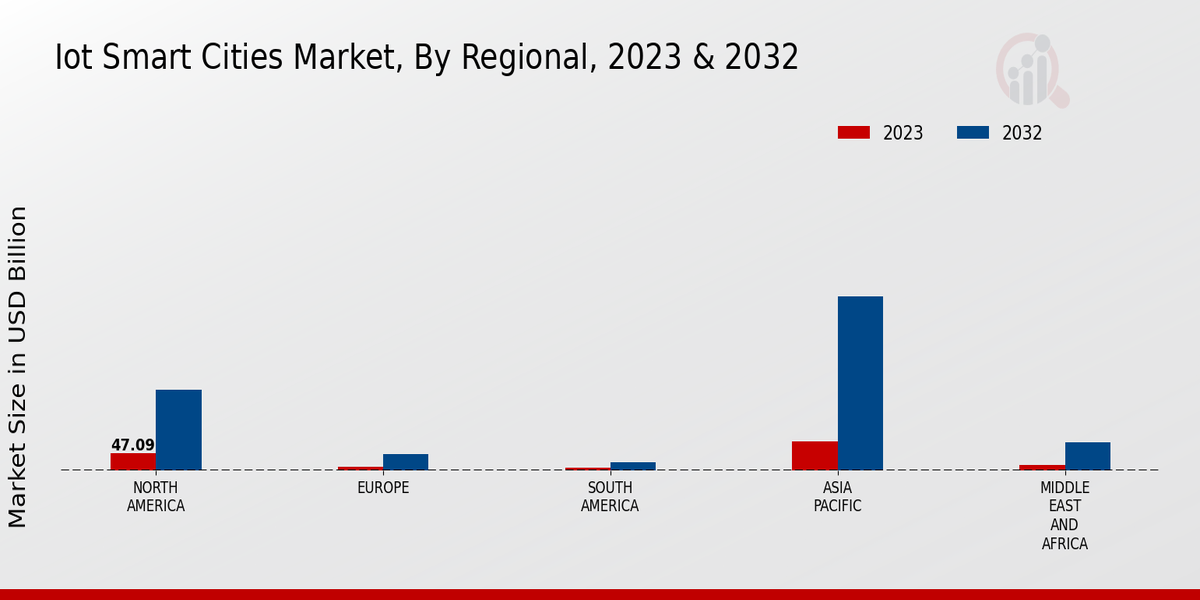 Iot Smart Cities Market, By Regional, 2023 & 2032

2023
2032

Market Size in USD Billion

47.09

NORTH AMERICA

EUROPE

SOUTH AMERICA

ASIA PACIFIC

MIDDLE EAST AND AFRICA